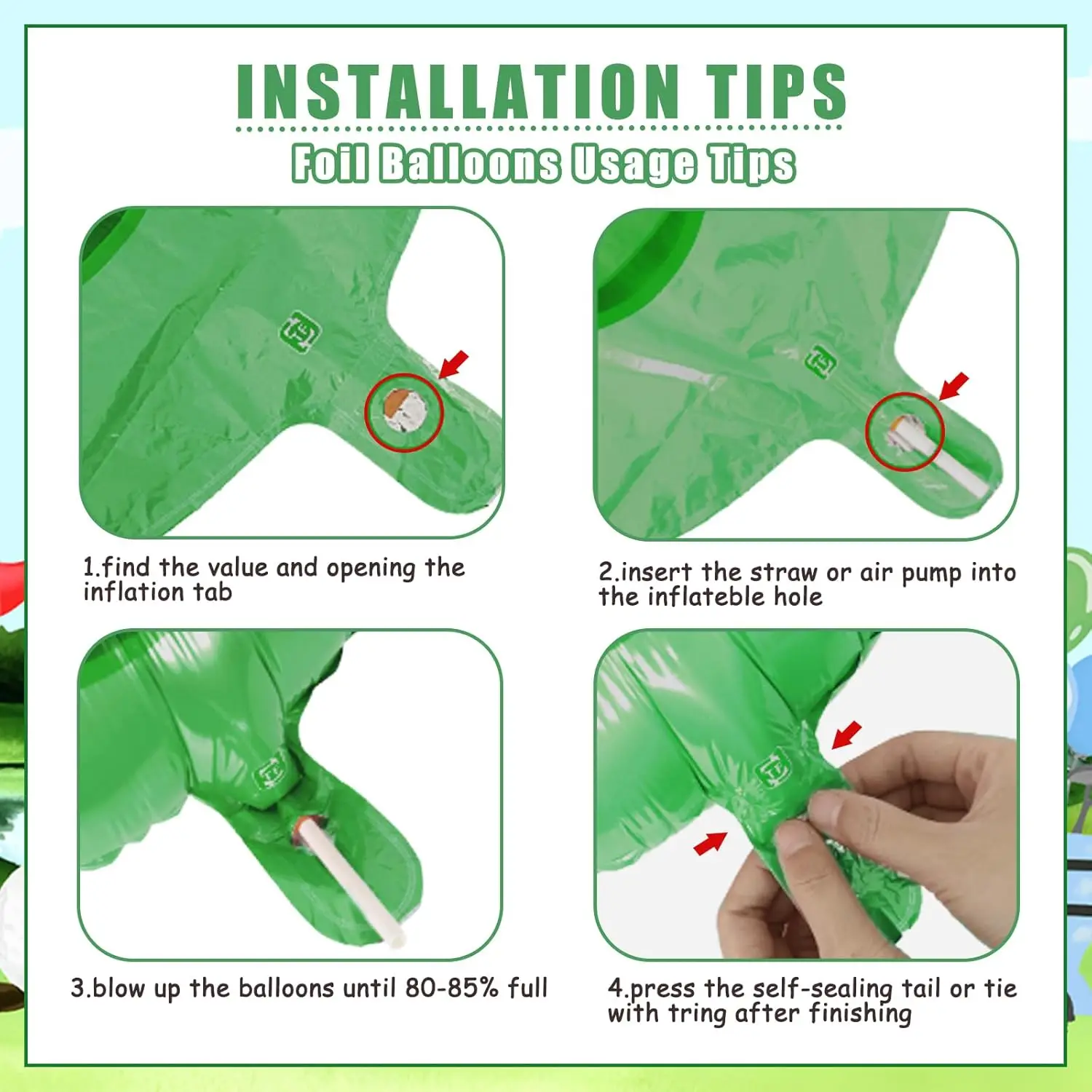 INSTALLATION TIPS

Foil Balloons Usage Tips

1.find the value and opening the inflation tab

2.insert the straw or air pump into the inflateble hole

3.blow up the balloons until 80-85% full

4.press the self-sealing tail or tie with tring after finishing