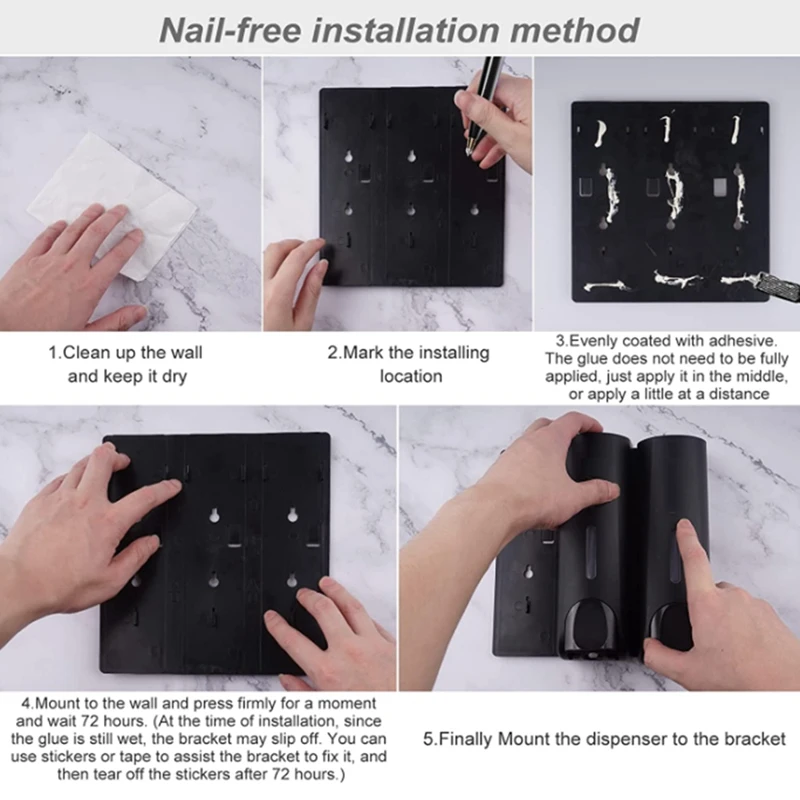 Nail-free installation method

1.Clean up the wall and keep it dry

2.Mark the installing location

3.Evenly coated with adhesive. The glue does not need to be fully applied, just apply it in the middle, or apply a little at a distance

4.Mount to the wall and press firmly for a moment and wait 72 hours. (At the time of installation, since the glue is still wet, the bracket may slip off. You can use stickers or tape to assist the bracket to fix it, and then tear off the stickers after 72 hours.)

5.Finally Mount the dispenser to the bracket