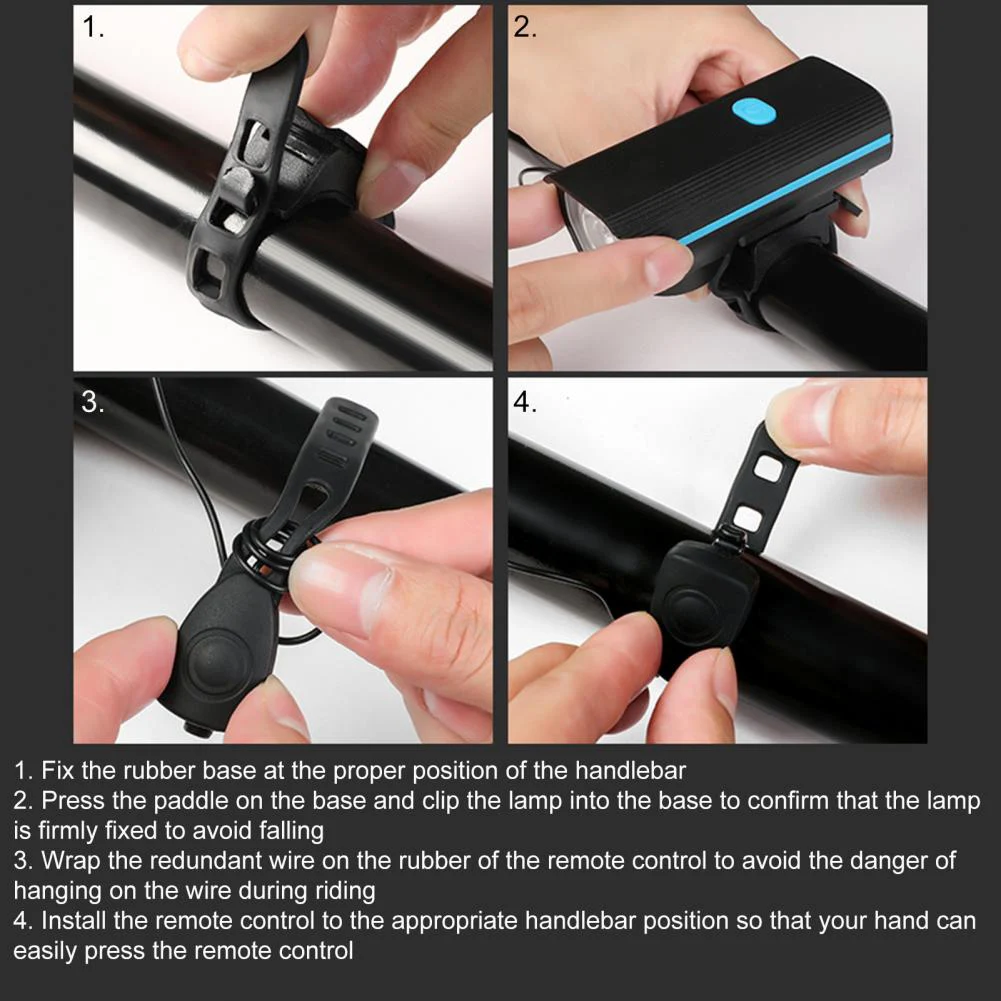 1.

2.

3.

4.

1. Fix the rubber base at the proper position of the handlebar
2. Press the paddle on the base and clip the lamp into the base to confirm that the lamp is firmly fixed to avoid falling
3. Wrap the redundant wire on the rubber of the remote control to avoid the danger of hanging on the wire during riding
4. Install the remote control to the appropriate handlebar position so that your hand can easily press the remote control