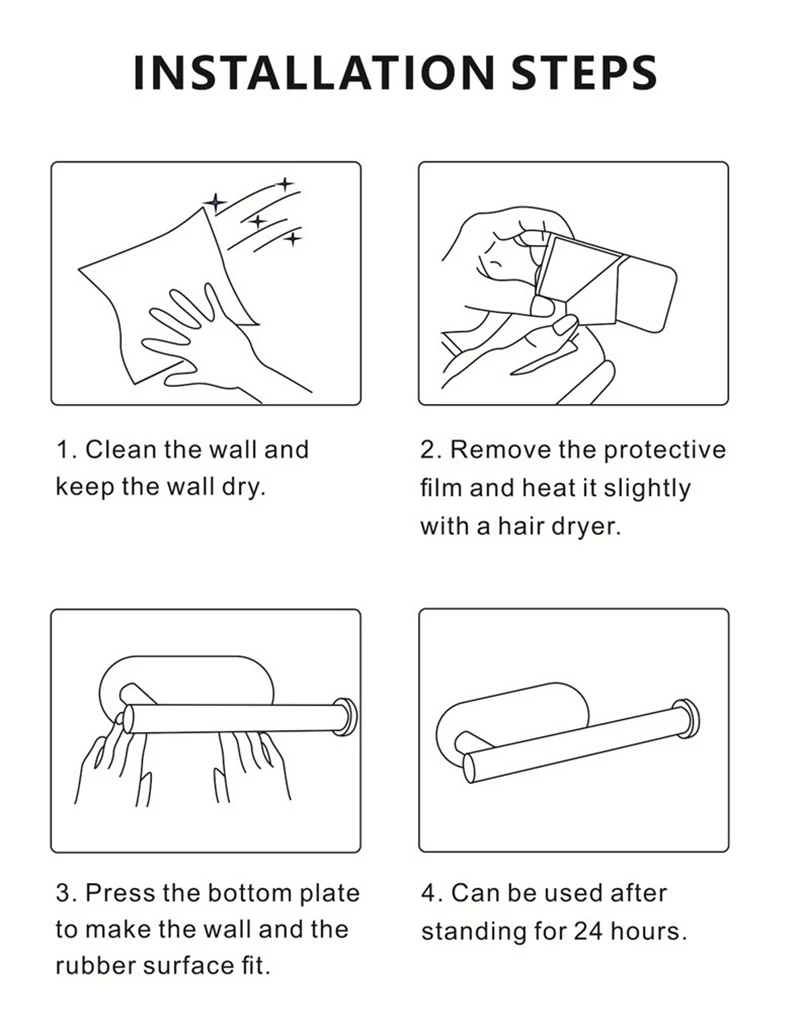 INSTALLATION STEPS

1. Clean the wall and keep the wall dry.

2. Remove the protective film and heat it slightly with a hair dryer.

3. Press the bottom plate to make the wall and the rubber surface fit.

4. Can be used after standing for 24 hours.