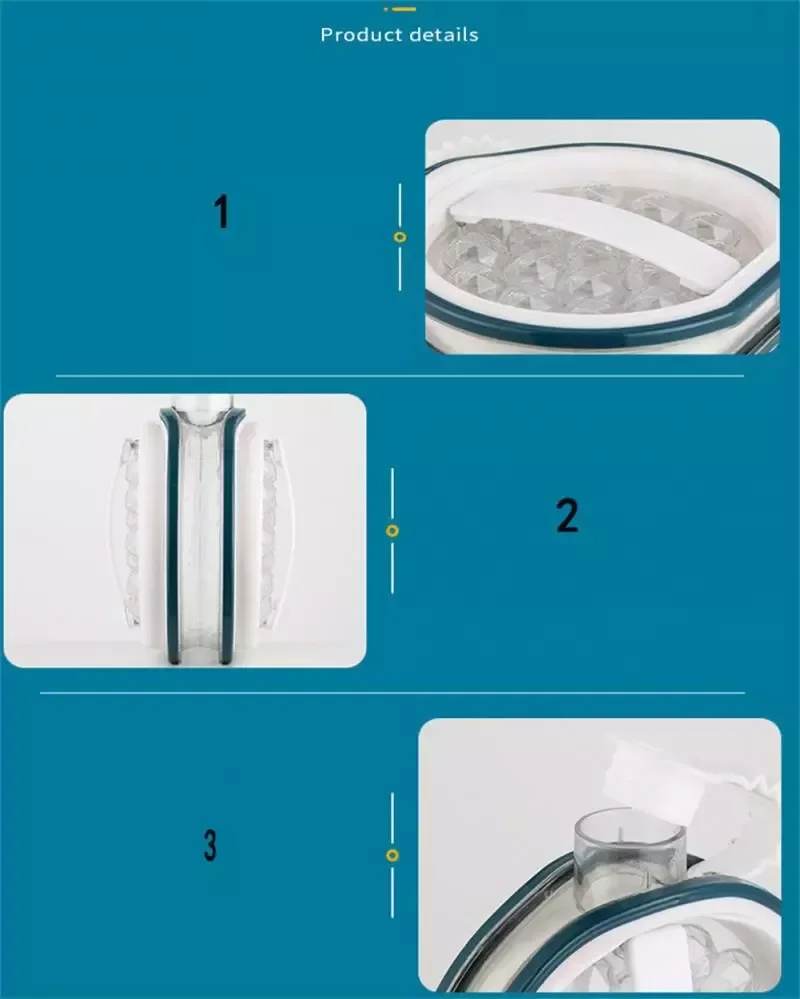 Product details

1

2

3