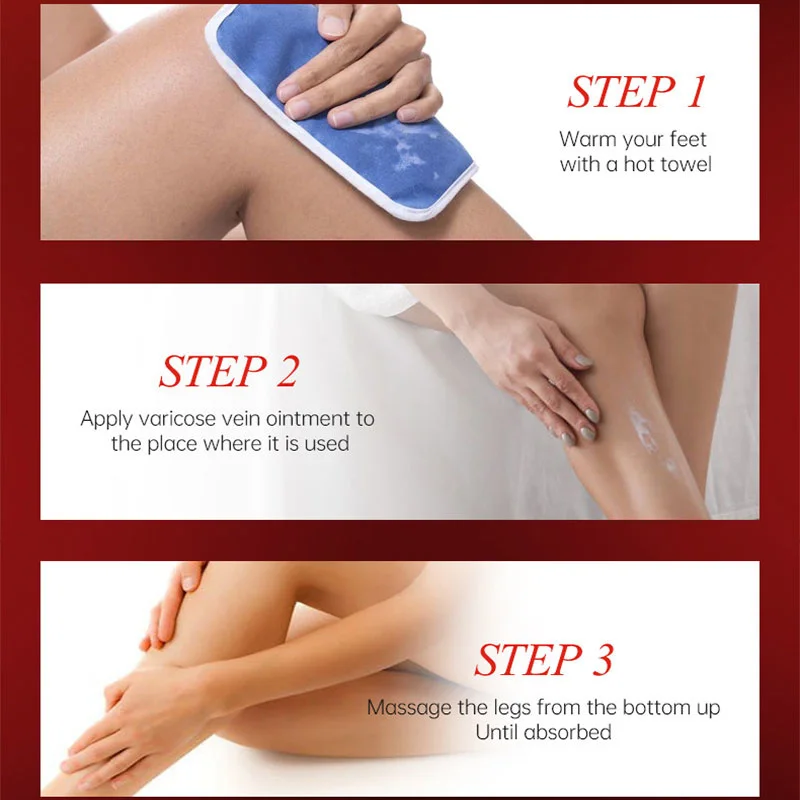 STEP 1
Warm your feet with a hot towel

STEP 2
Apply varicose vein ointment to the place where it is used

STEP 3
Massage the legs from the bottom up Until absorbed