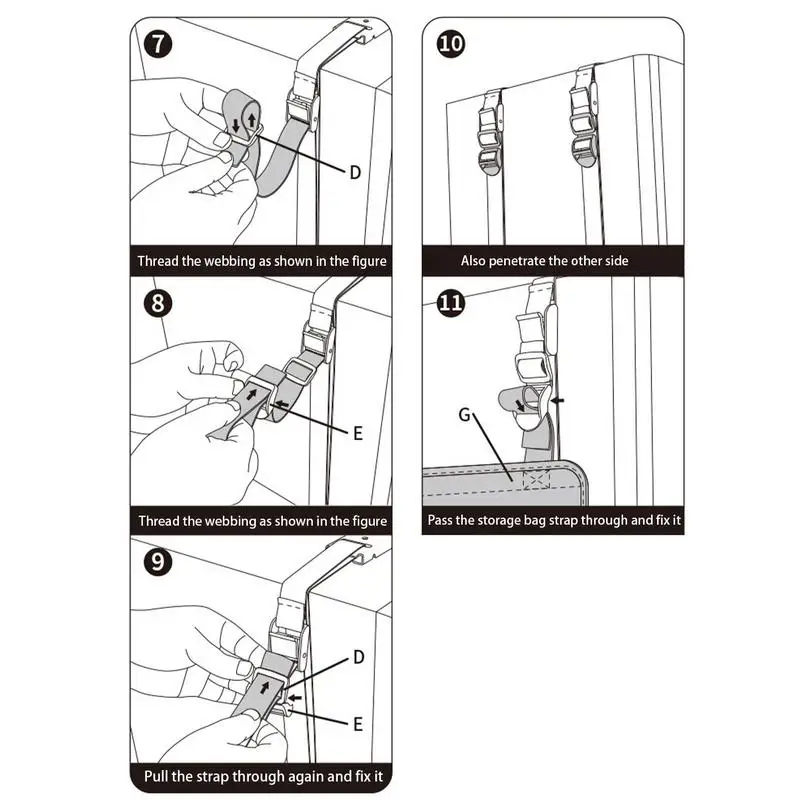 7

D

Thread the webbing as shown in the figure

8

E

Thread the webbing as shown in the figure

9

D

E

Pull the strap through again and fix it

10

Also penetrate the other side

11

G

Pass the storage bag strap through and fix it