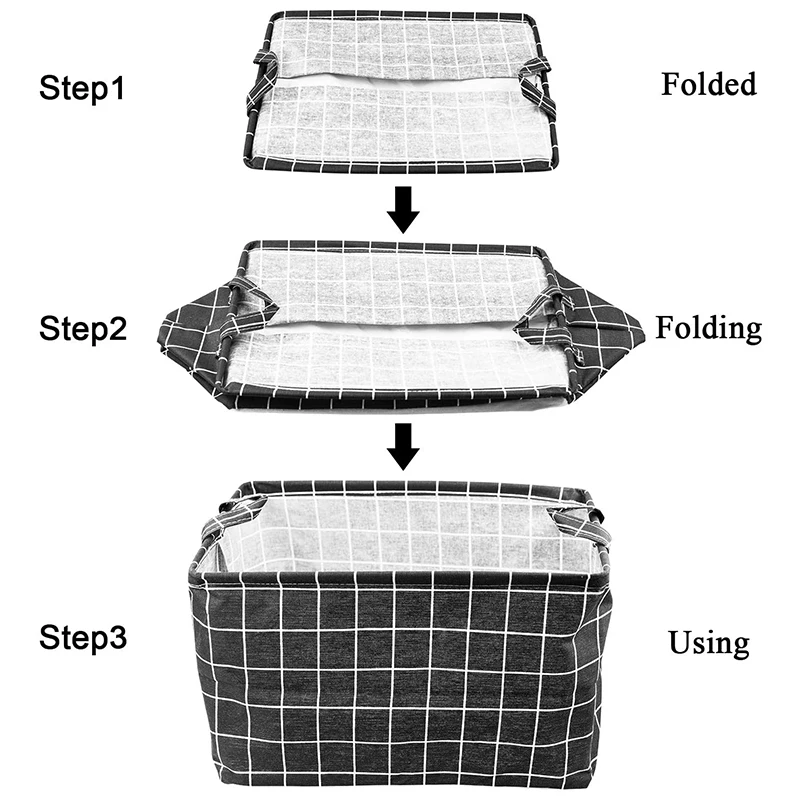 Step1

Folded

Step2

Folding

Step3

Using