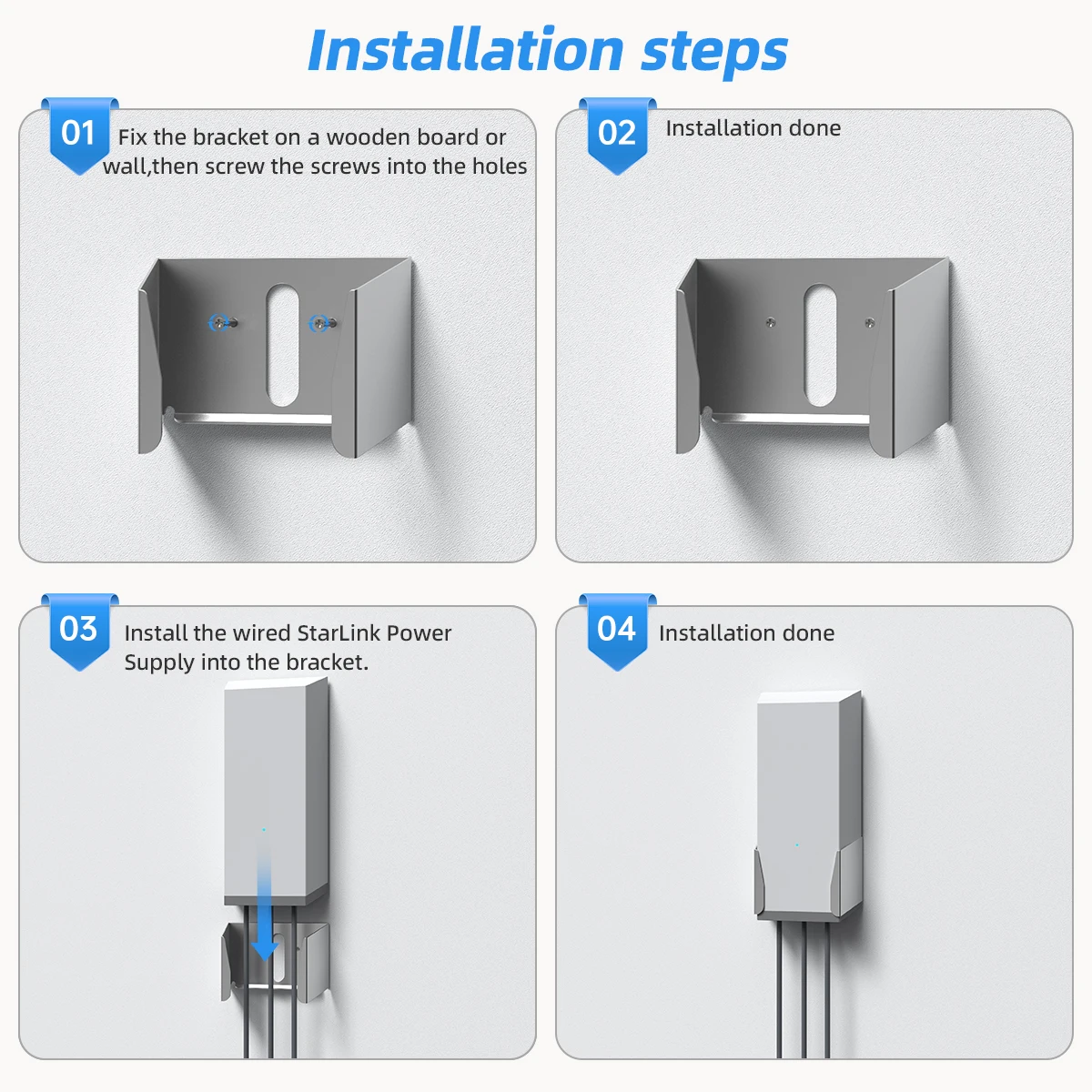 Installation steps

01 Fix the bracket on a wooden board or wall,then screw the screws into the holes

02 Installation done

03 Install the wired StarLink Power Supply into the bracket.

04 Installation done