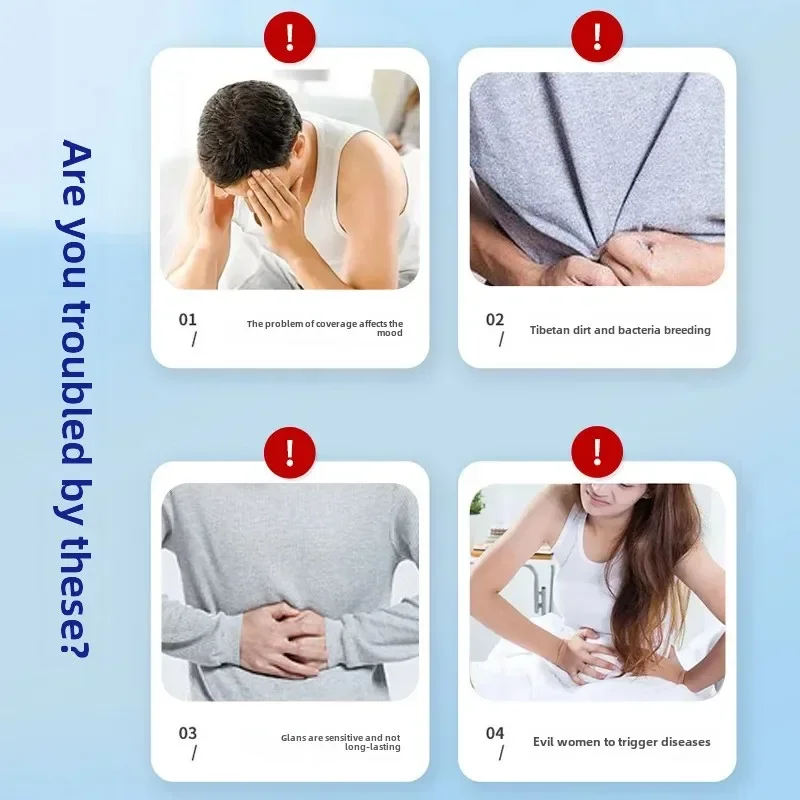 Are you troubled by these?

!

01
/
The problem of coverage affects the mood

!

02
/
Tibetan dirt and bacteria breeding

!

03
/
Glans are sensitive and not long-lasting

!

04
/
Evil women to trigger diseases