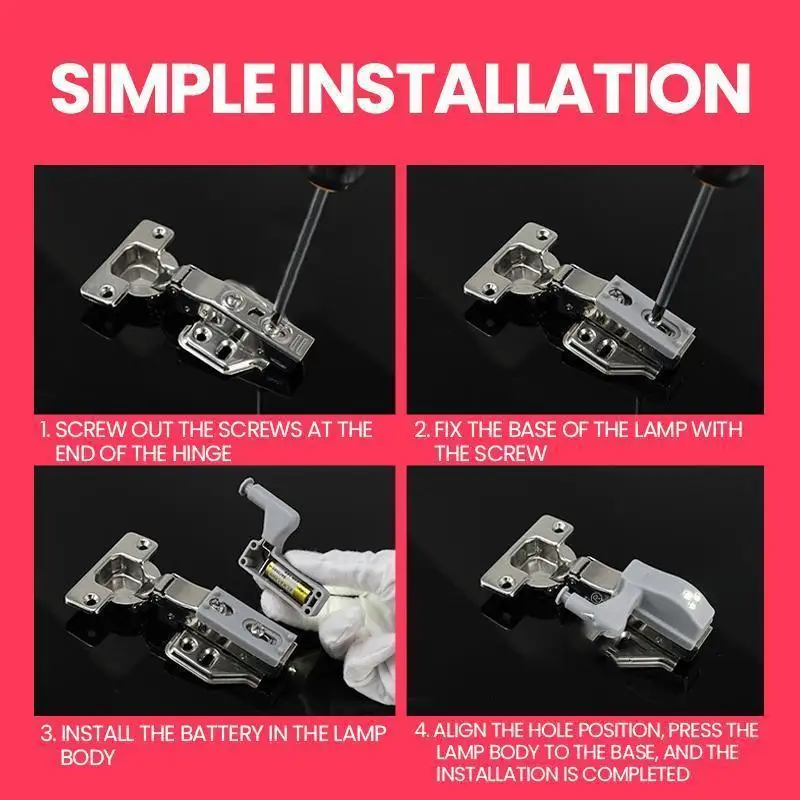 SIMPLE INSTALLATION

1. SCREW OUT THE SCREWS AT THE END OF THE HINGE

2. FIX THE BASE OF THE LAMP WITH THE SCREW

3. INSTALL THE BATTERY IN THE LAMP BODY

4. ALIGN THE HOLE POSITION, PRESS THE LAMP BODY TO THE BASE, AND THE INSTALLATION IS COMPLETED