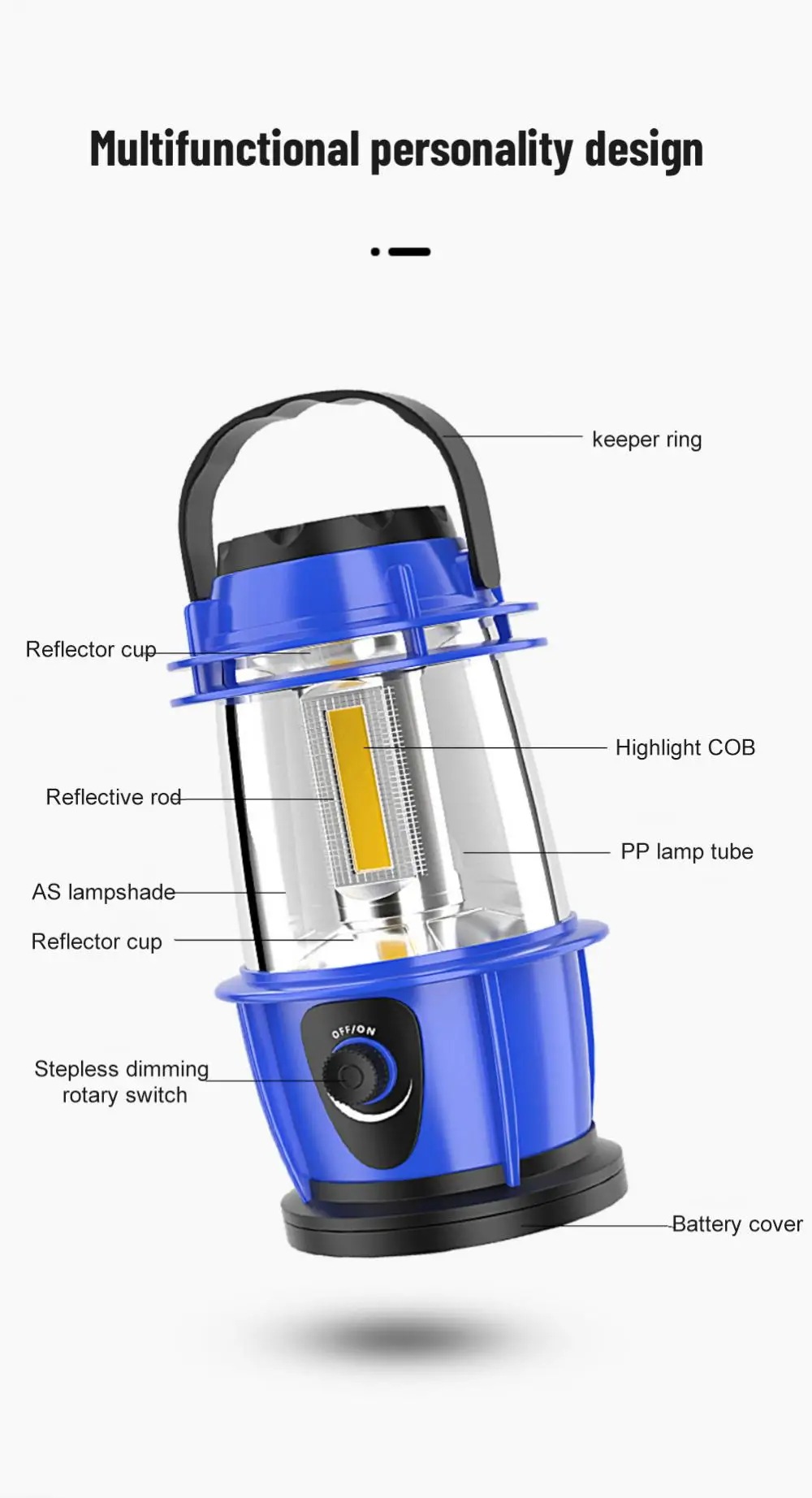 Multifunctional personality design

keeper ring

Reflector cup

Highlight COB

Reflective rod

PP lamp tube

AS lampshade

Reflector cup

OFF/ON

Stepless dimming rotary switch

Battery cover