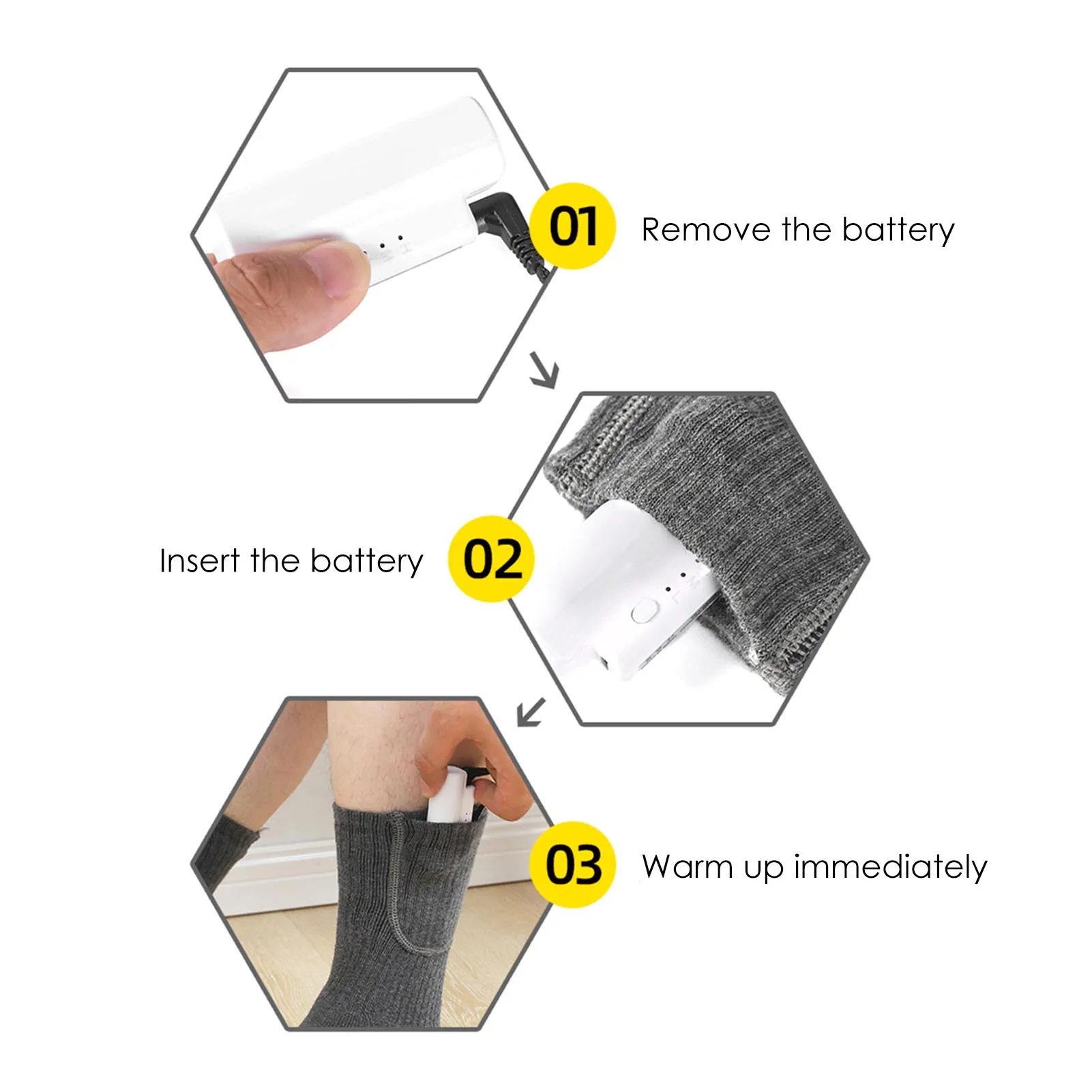 01
Remove the battery

Insert the battery
02

03
Warm up immediately