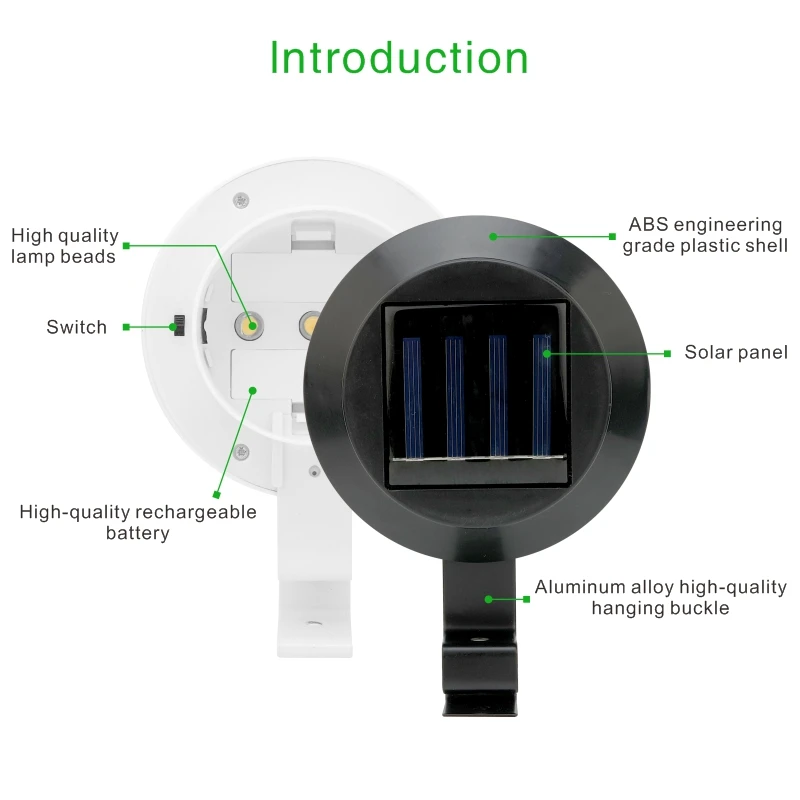 Introduction

High quality lamp beads

Switch

High-quality rechargeable battery

ABS engineering grade plastic shell

Solar panel

Aluminum alloy high-quality hanging buckle