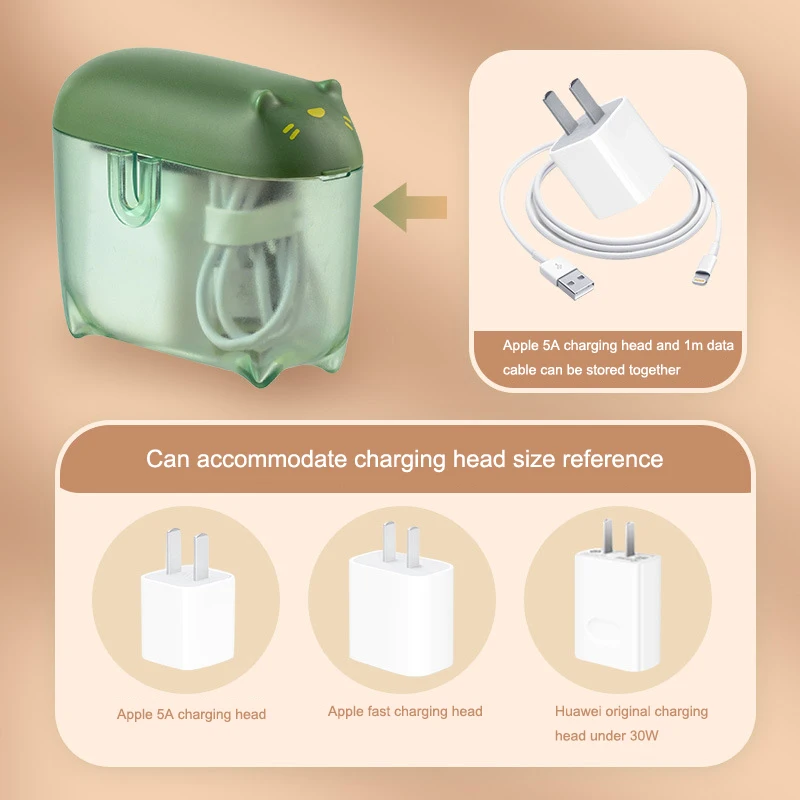 Apple 5A charging head and 1m data cable can be stored together

Can accommodate charging head size reference

Apple 5A charging head

Apple fast charging head

Huawei original charging head under 30W