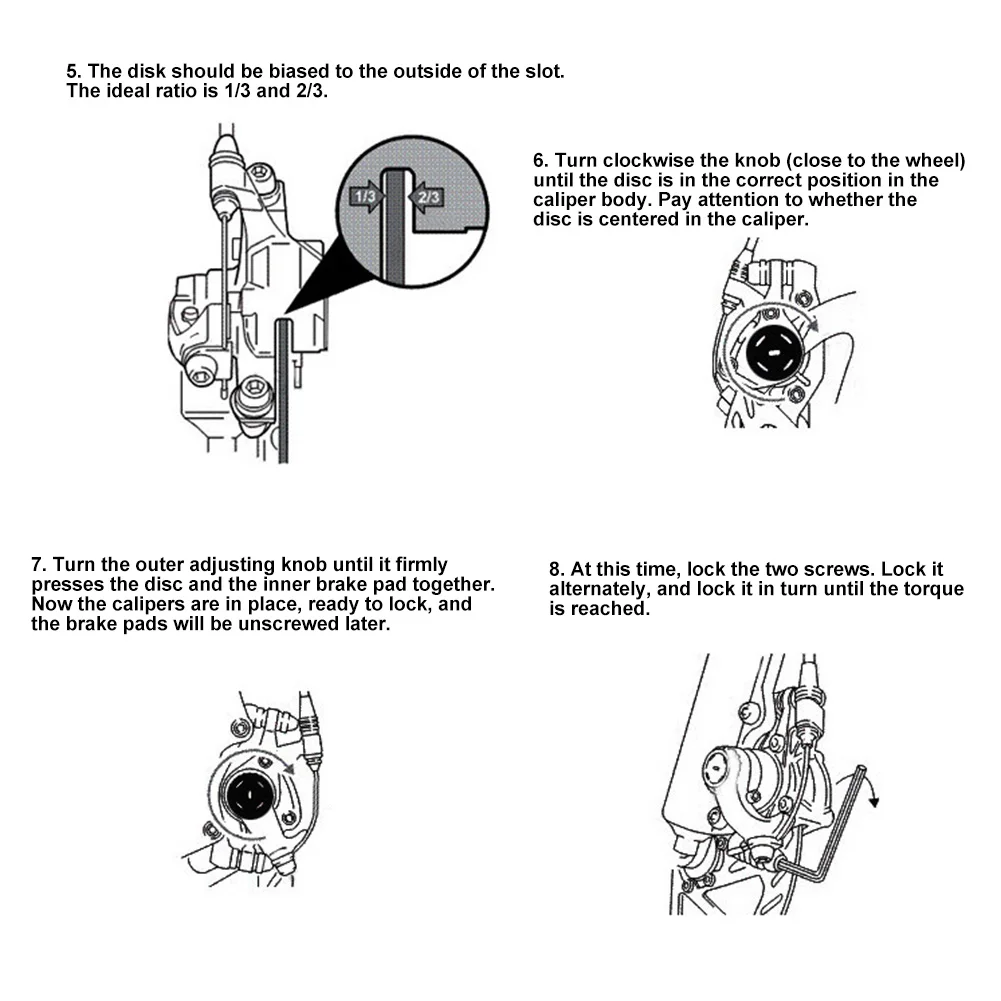 5. The disk should be biased to the outside of the slot. The ideal ratio is 1/3 and 2/3.

1/3

2/3

6. Turn clockwise the knob (close to the wheel) until the disc is in the correct position in the caliper body. Pay attention to whether the disc is centered in the caliper.

7. Turn the outer adjusting knob until it firmly presses the disc and the inner brake pad together. Now the calipers are in place, ready to lock, and the brake pads will be unscrewed later.

8. At this time, lock the two screws. Lock it alternately, and lock it in turn until the torque is reached.