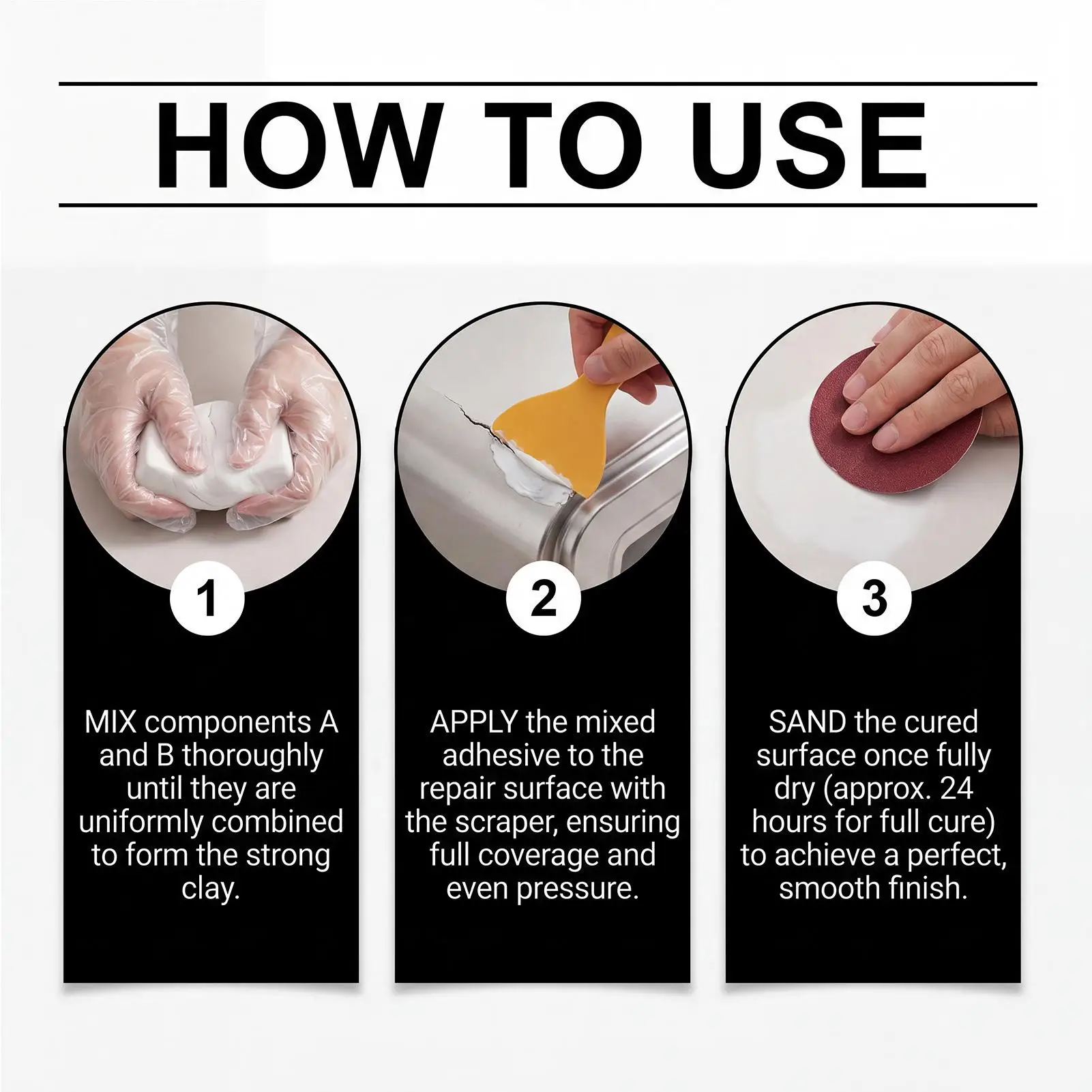 HOW TO USE

1

MIX components A and B thoroughly until they are uniformly combined to form the strong clay.

2

APPLY the mixed adhesive to the repair surface with the scraper, ensuring full coverage and even pressure.

3

SAND the cured surface once fully dry (approx. 24 hours for full cure) to achieve a perfect, smooth finish.