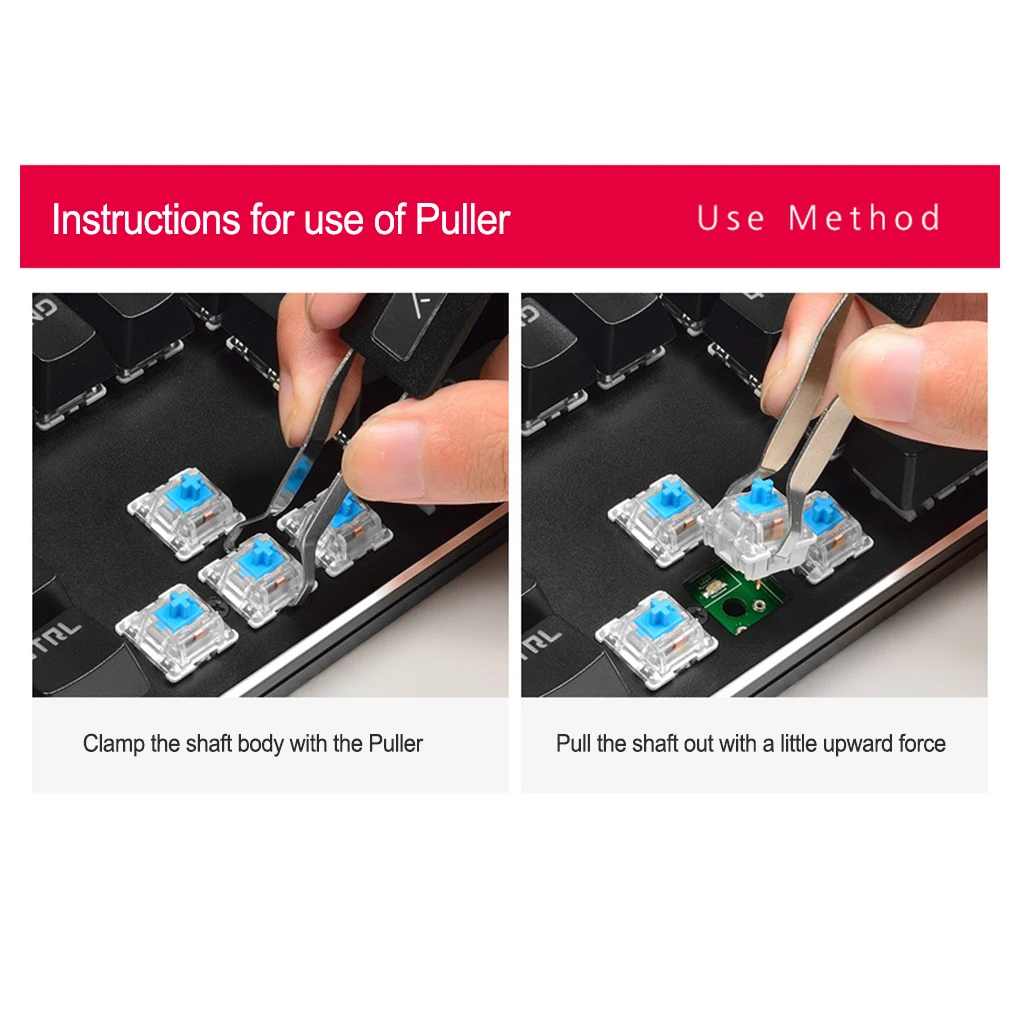 Instructions for use of Puller

Use Method

CTRL

Clamp the shaft body with the Puller

CTRL

Pull the shaft out with a little upward force