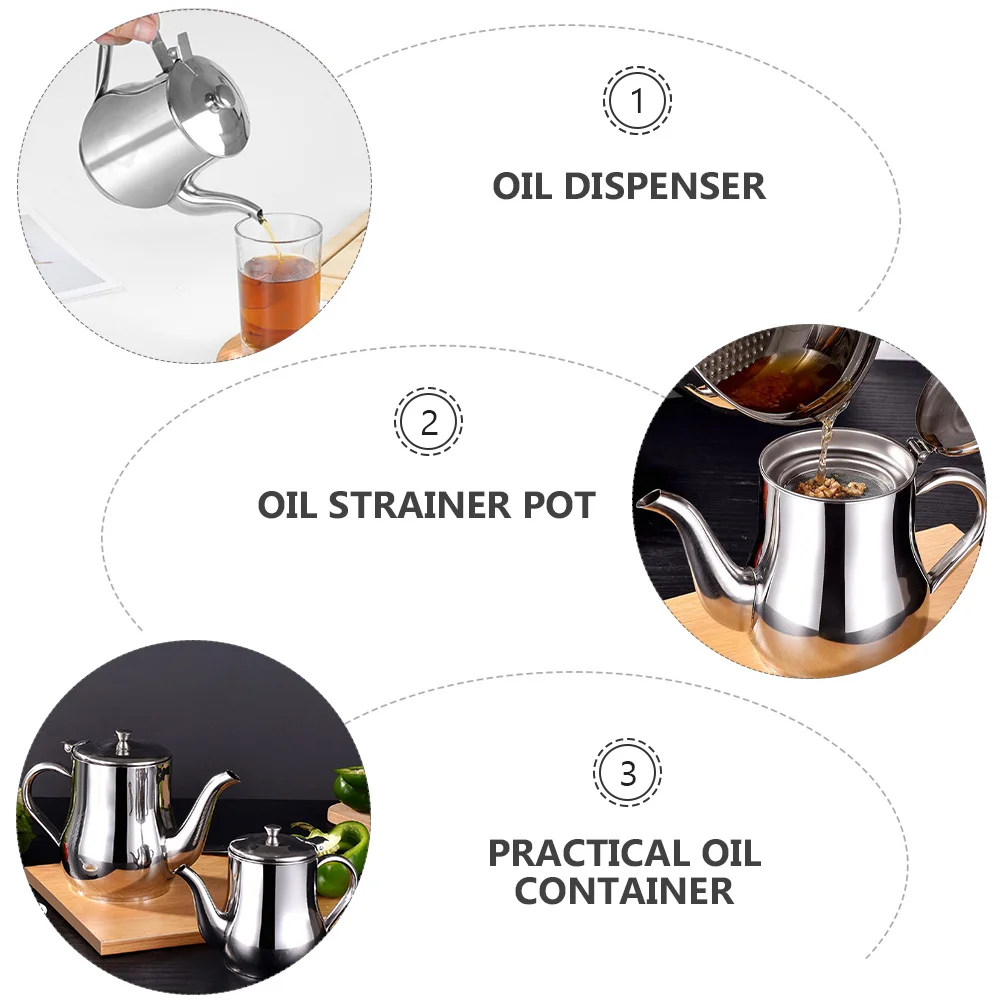 1

OIL DISPENSER

2

OIL STRAINER POT

3

PRACTICAL OIL CONTAINER