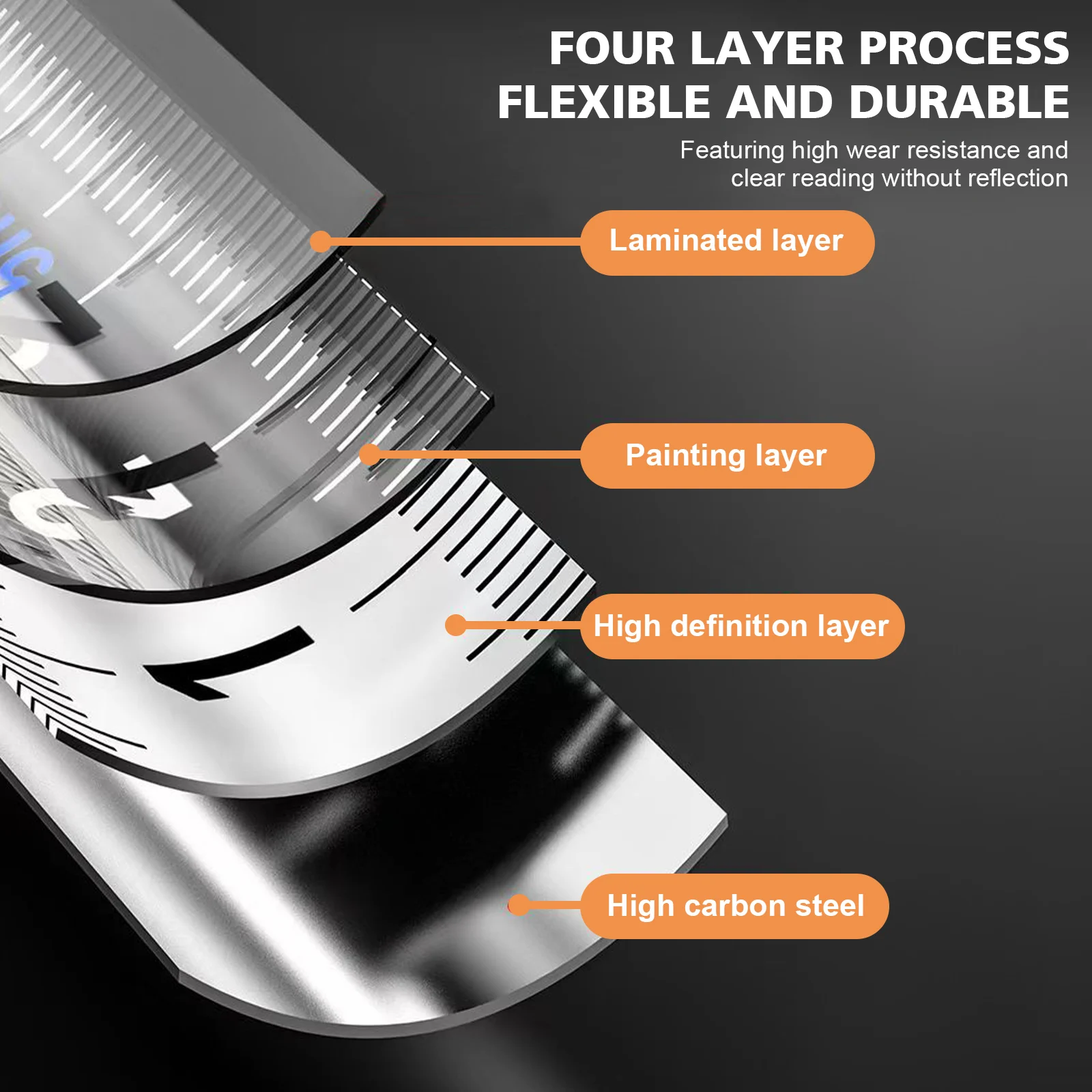 FOUR LAYER PROCESS
FLEXIBLE AND DURABLE

Featuring high wear resistance and clear reading without reflection

Laminated layer

Painting layer

High definition layer

High carbon steel