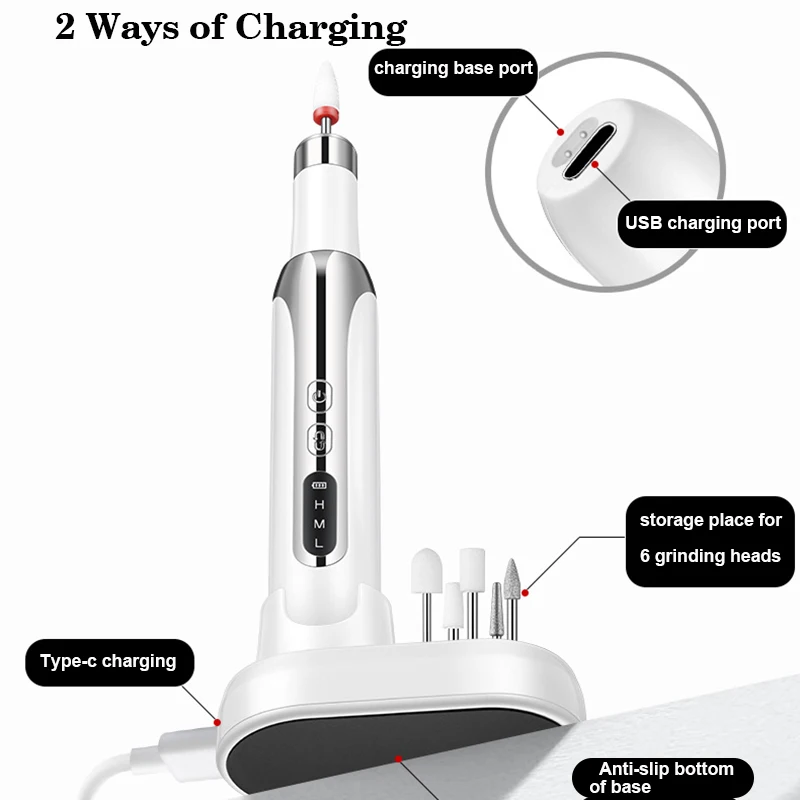 2 Ways of Charging

charging base port

USB charging port

H
M
L

storage place for
6 grinding heads

Type-c charging

Anti-slip bottom of base