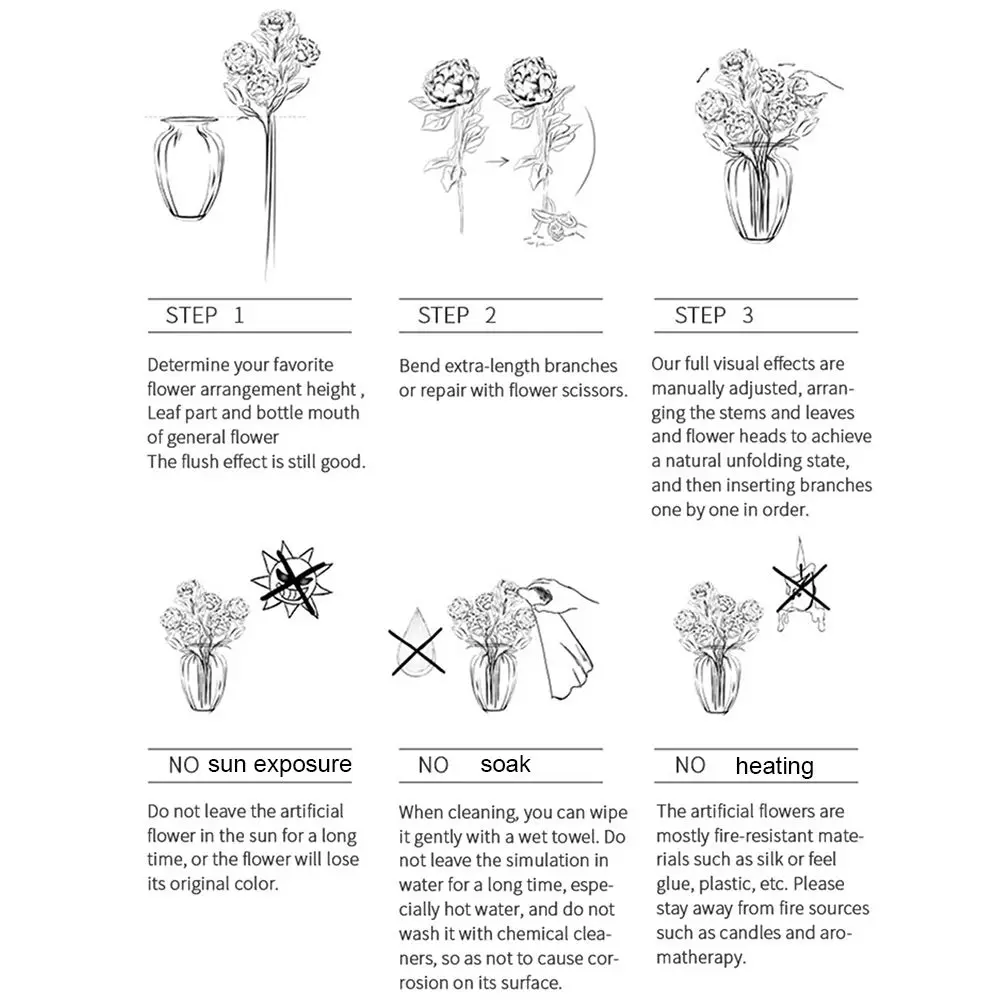 STEP 1

Determine your favorite flower arrangement height , Leaf part and bottle mouth of general flower
The flush effect is still good.

STEP 2

Bend extra-length branches or repair with flower scissors.

STEP 3

Our full visual effects are manually adjusted, arranging the stems and leaves and flower heads to achieve a natural unfolding state, and then inserting branches one by one in order.

NO sun exposure

Do not leave the artificial flower in the sun for a long time, or the flower will lose its original color.

NO soak

When cleaning, you can wipe it gently with a wet towel. Do not leave the simulation in water for a long time, especially hot water, and do not wash it with chemical cleaners, so as not to cause corrosion on its surface.

NO heating

The artificial flowers are mostly fire-resistant materials such as silk or feel glue, plastic, etc. Please stay away from fire sources such as candles and aromatherapy.