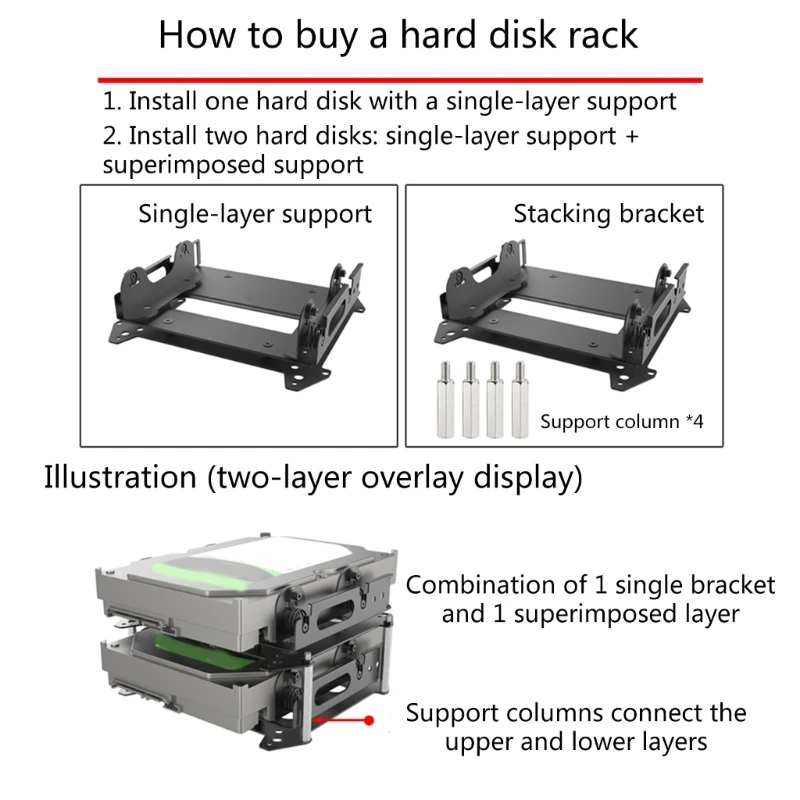 How to buy a hard disk rack

1. Install one hard disk with a single-layer support
2. Install two hard disks: single-layer support + superimposed support

Single-layer support

Stacking bracket

Support column *4

Illustration (two-layer overlay display)

Combination of 1 single bracket and 1 superimposed layer

Support columns connect the upper and lower layers