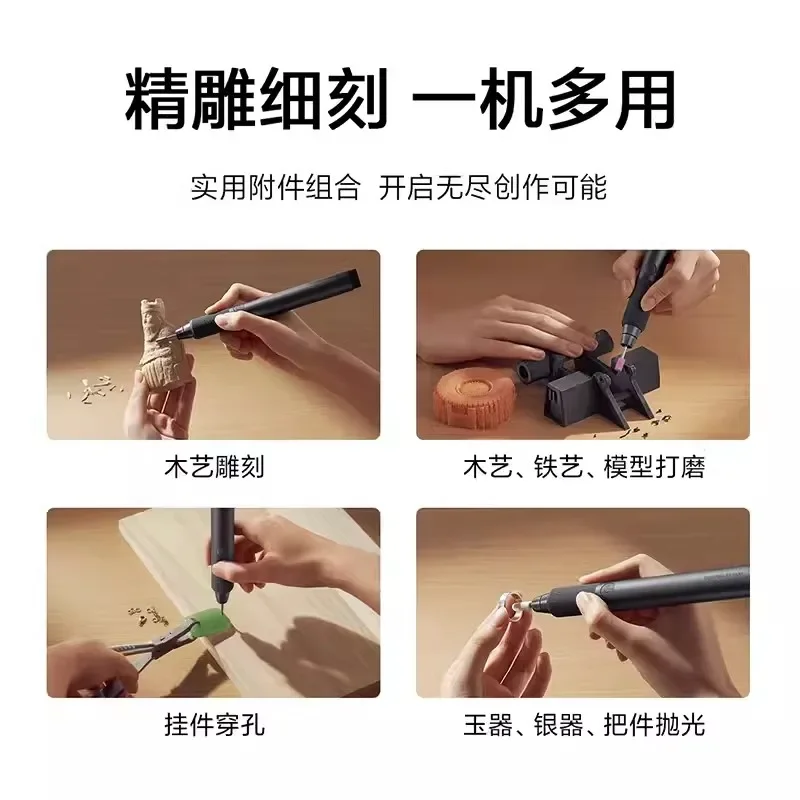 精雕细刻 一机多用

实用附件组合 开启无尽创作可能

木艺雕刻

木艺、铁艺、模型打磨

挂件穿孔

玉器、银器、把件抛光