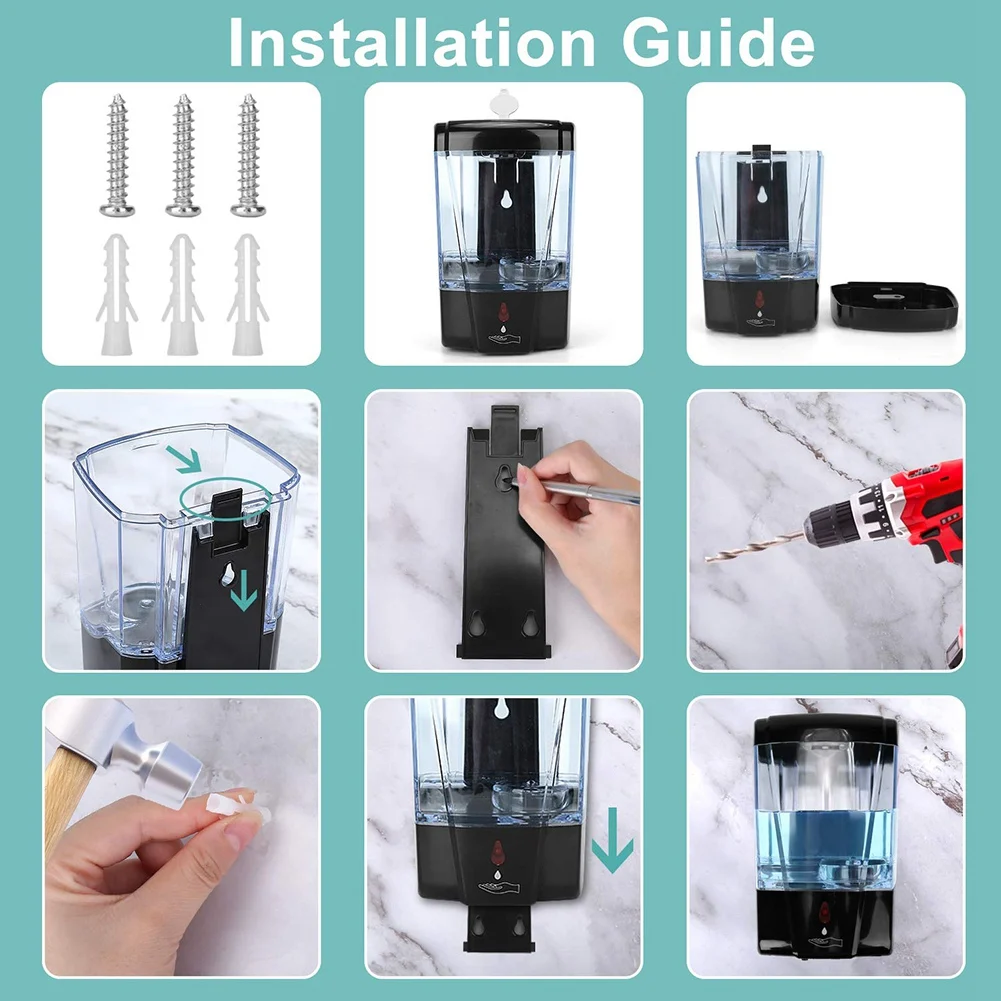 Installation Guide