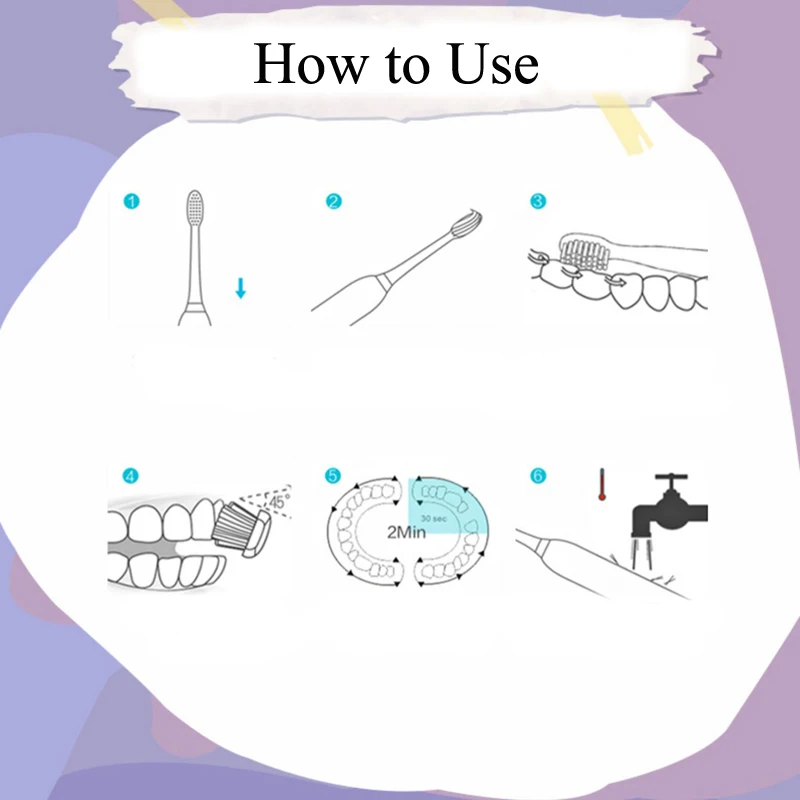 How to Use

1

2

3

4

45°

5

30 sec

2Min

6