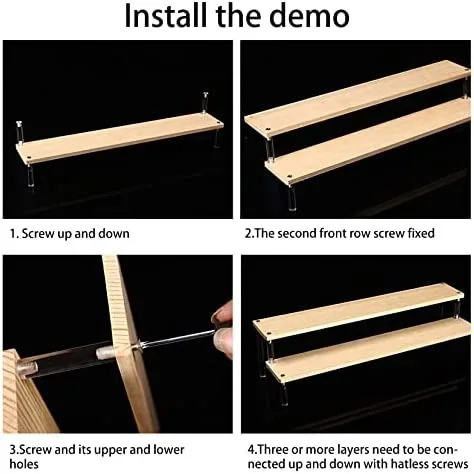 Install the demo

1. Screw up and down

2.The second front row screw fixed

3.Screw and its upper and lower holes

4.Three or more layers need to be connected up and down with hatless screws