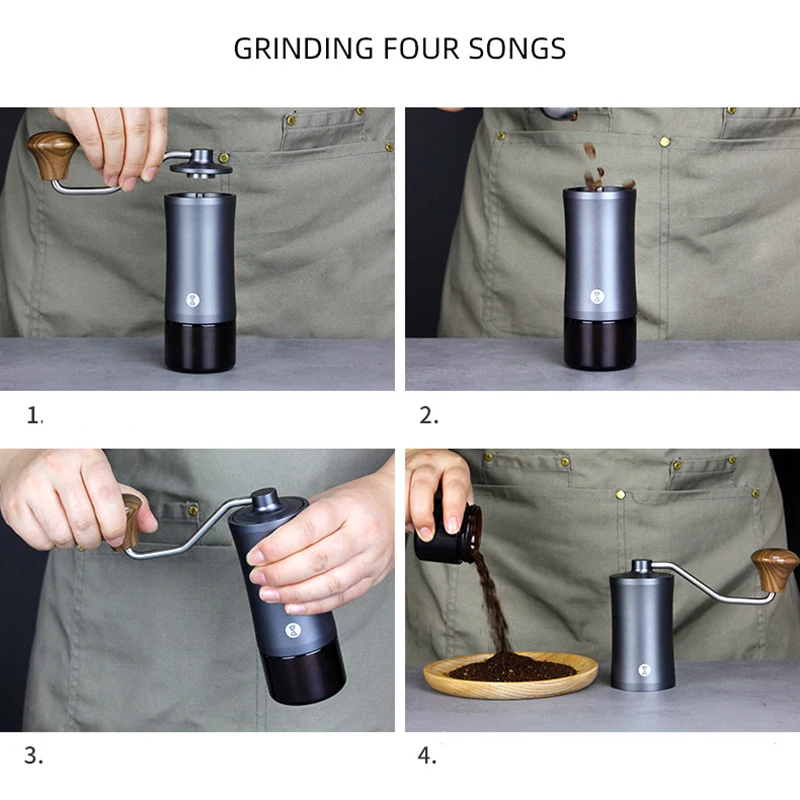 GRINDING FOUR SONGS

1.

2.

3.

4.