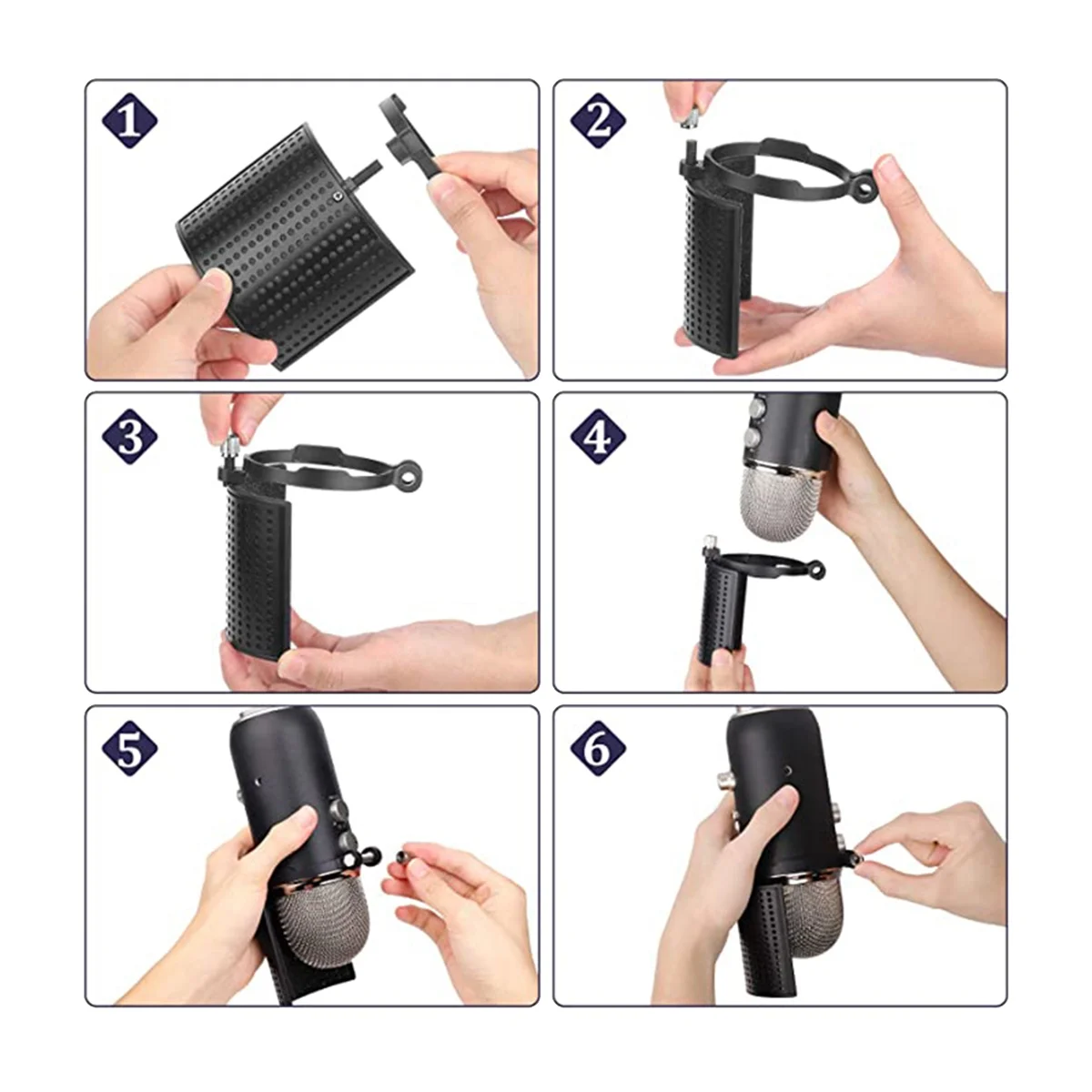 1

2

3

4

5

6