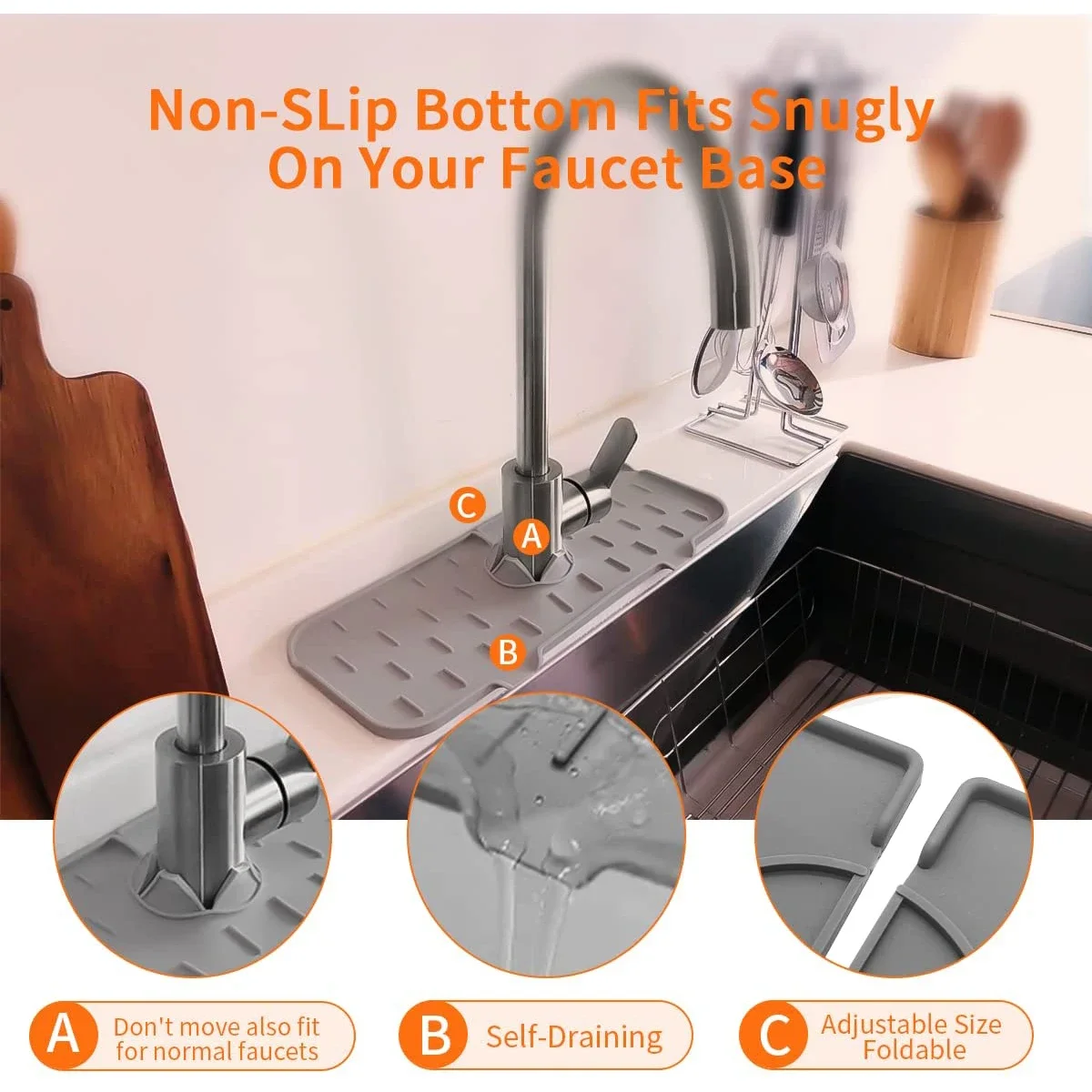 Non-SLip Bottom Fits Snugly On Your Faucet Base

C

A

B

A Don't move also fit for normal faucets

B Self-Draining

C Adjustable Size Foldable