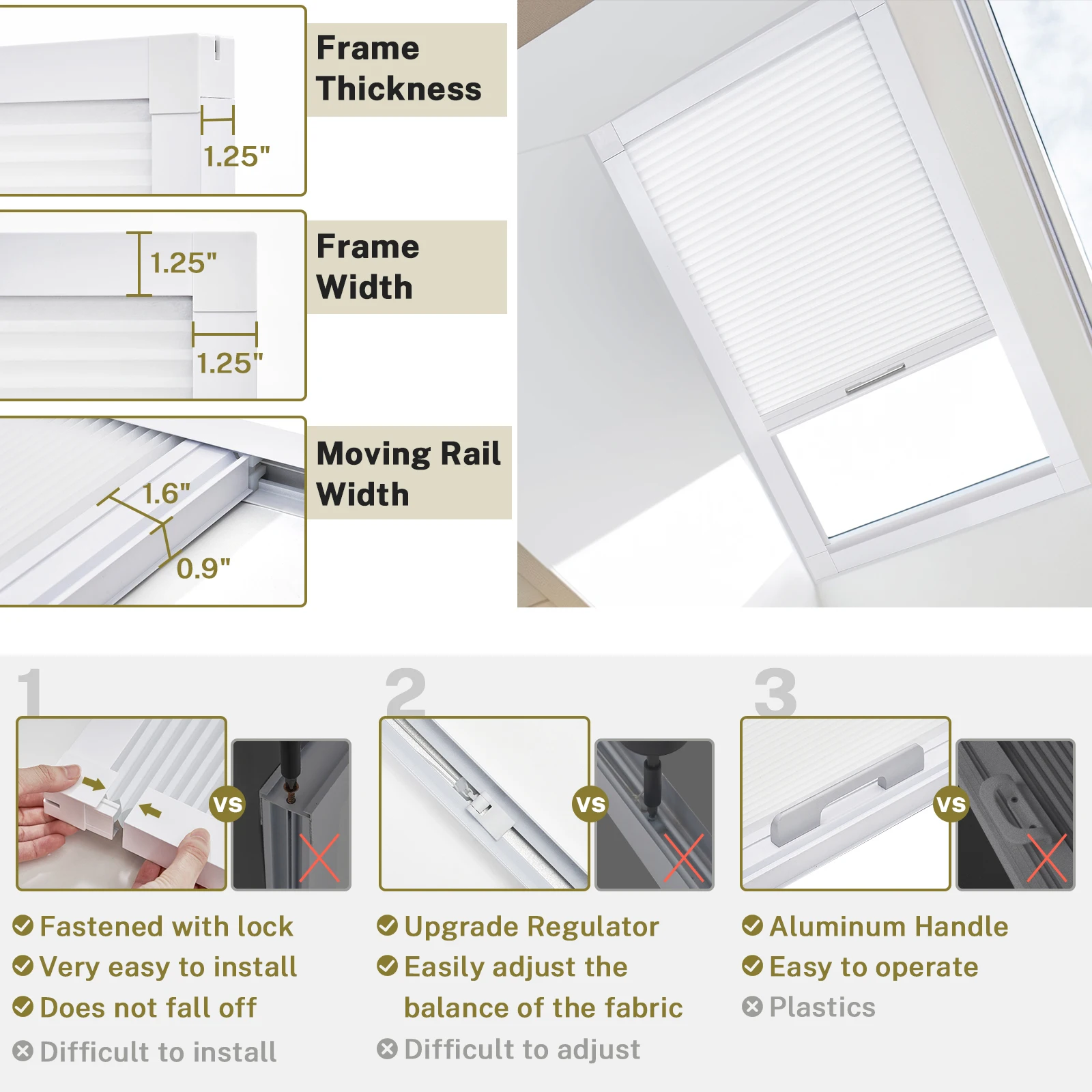 1.25"

Frame Thickness

1.25"

1.25"

Frame Width

1.6"

0.9"

Moving Rail Width

1

VS

Fastened with lock
Very easy to install
Does not fall off
Difficult to install

2

VS

Upgrade Regulator
Easily adjust the balance of the fabric
Difficult to adjust

3

VS

Aluminum Handle
Easy to operate
Plastics