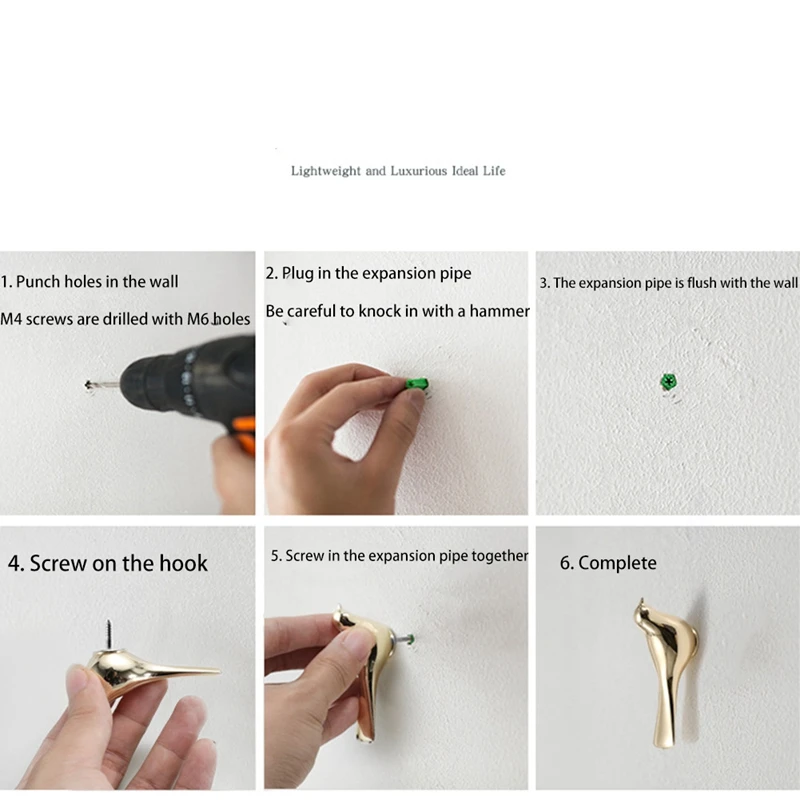 Lightweight and Luxurious Ideal Life

1. Punch holes in the wall

M4 screws are drilled with M6 holes

2. Plug in the expansion pipe

Be careful to knock in with a hammer

3. The expansion pipe is flush with the wall

4. Screw on the hook

5. Screw in the expansion pipe together

6. Complete