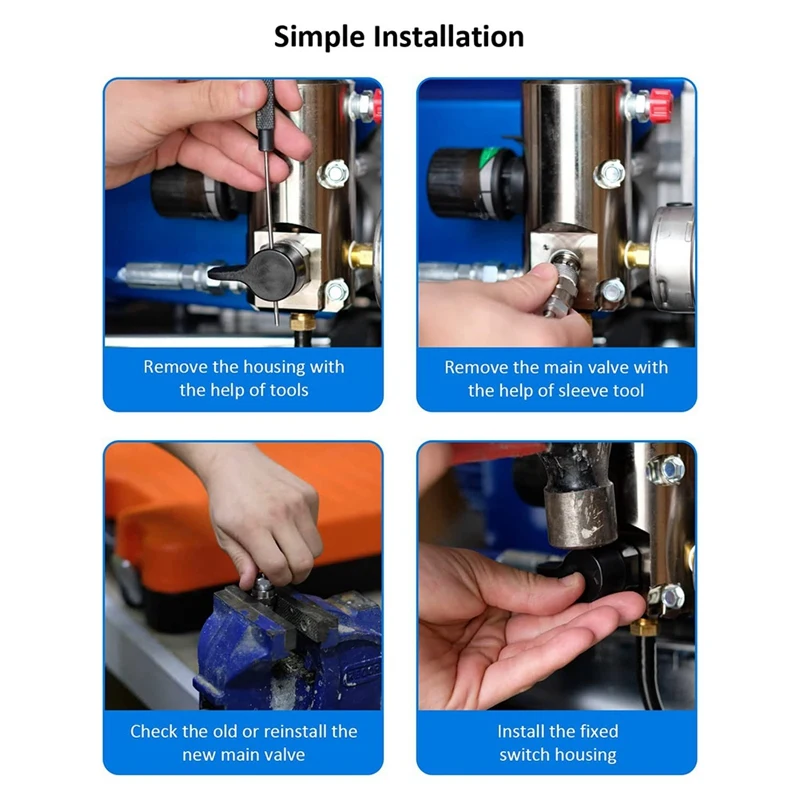 Simple Installation

Remove the housing with the help of tools

Remove the main valve with the help of sleeve tool

Check the old or reinstall the new main valve

Install the fixed switch housing