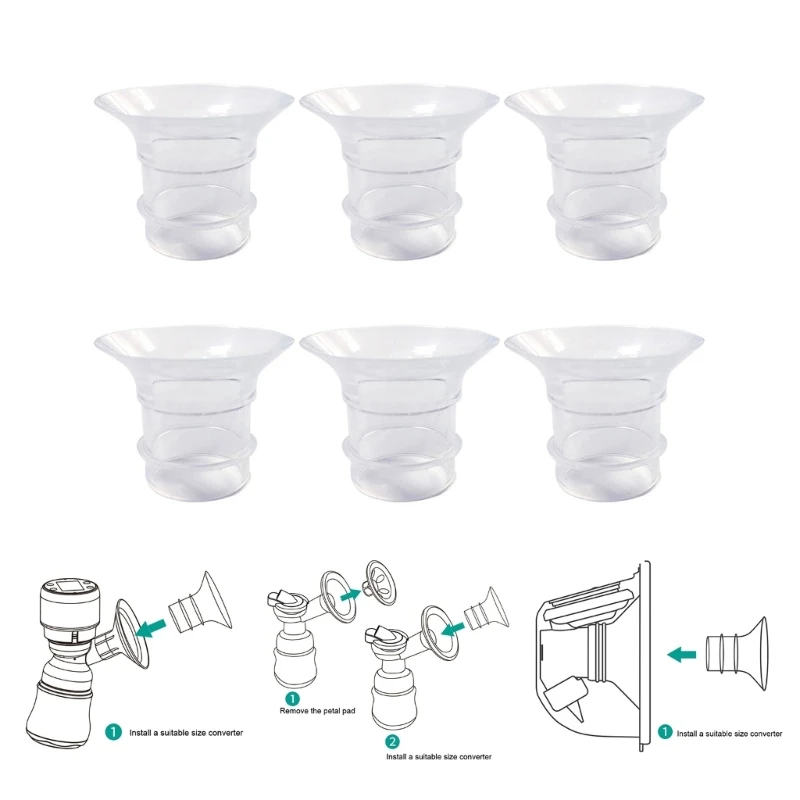 1 Install a suitable size converter

1 Remove the petal pad

2 Install a suitable size converter

1 Install a suitable size converter