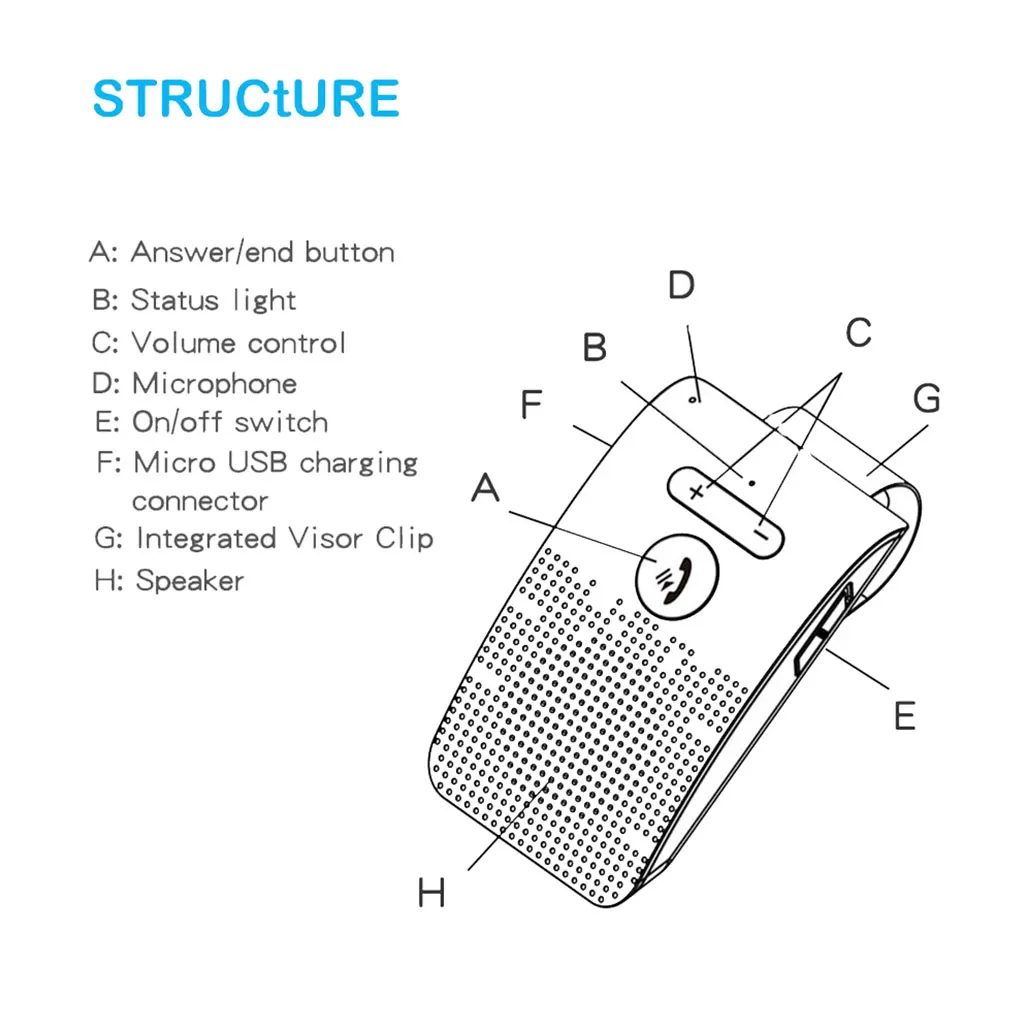 STRUCtURE

A: Answer/end button
B: Status light
C: Volume control
D: Microphone
E: On/off switch
F: Micro USB charging connector
G: Integrated Visor Clip
H: Speaker

D
B
C
F
G
A
+
−
E
H