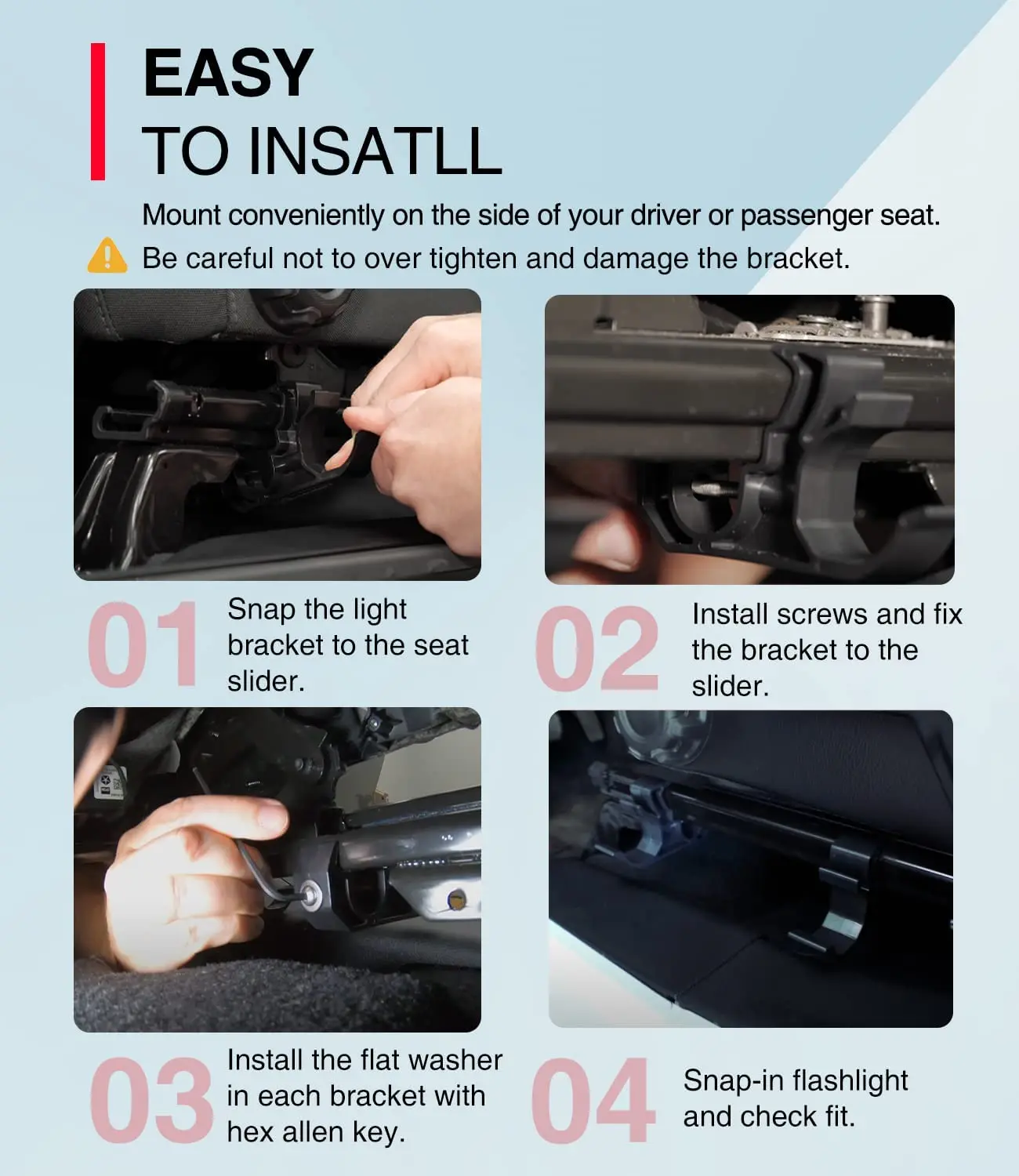 EASY
TO INSATLL

Mount conveniently on the side of your driver or passenger seat.
Be careful not to over tighten and damage the bracket.

01 Snap the light bracket to the seat slider.

02 Install screws and fix the bracket to the slider.

03 Install the flat washer in each bracket with hex allen key.

04 Snap-in flashlight and check fit.