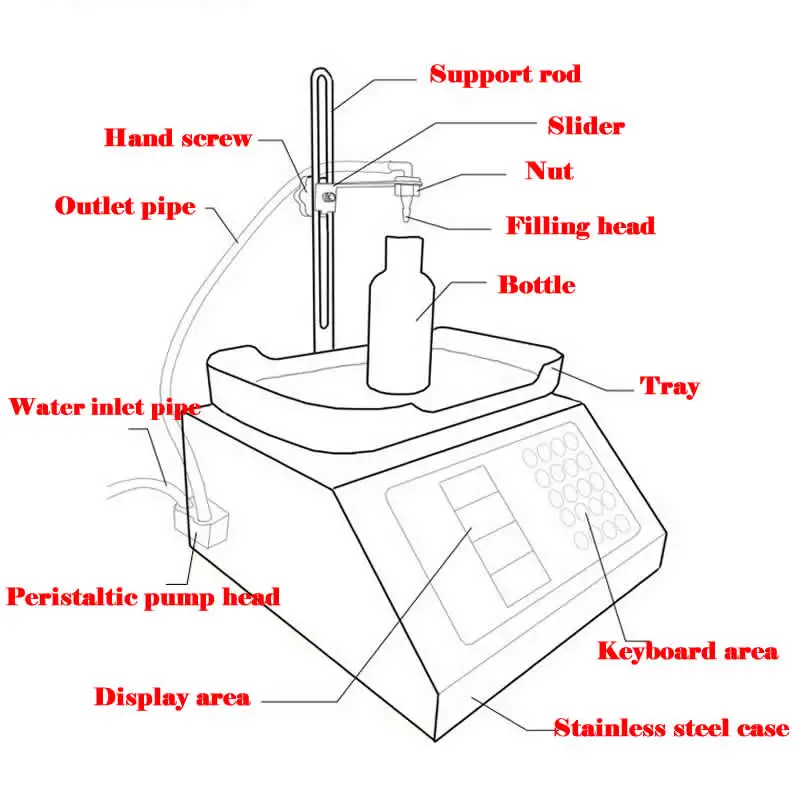 Support rod
Slider
Hand screw
Nut
Outlet pipe
Filling head
Bottle
Tray
Water inlet pipe
Peristaltic pump head
Keyboard area
Display area
Stainless steel case