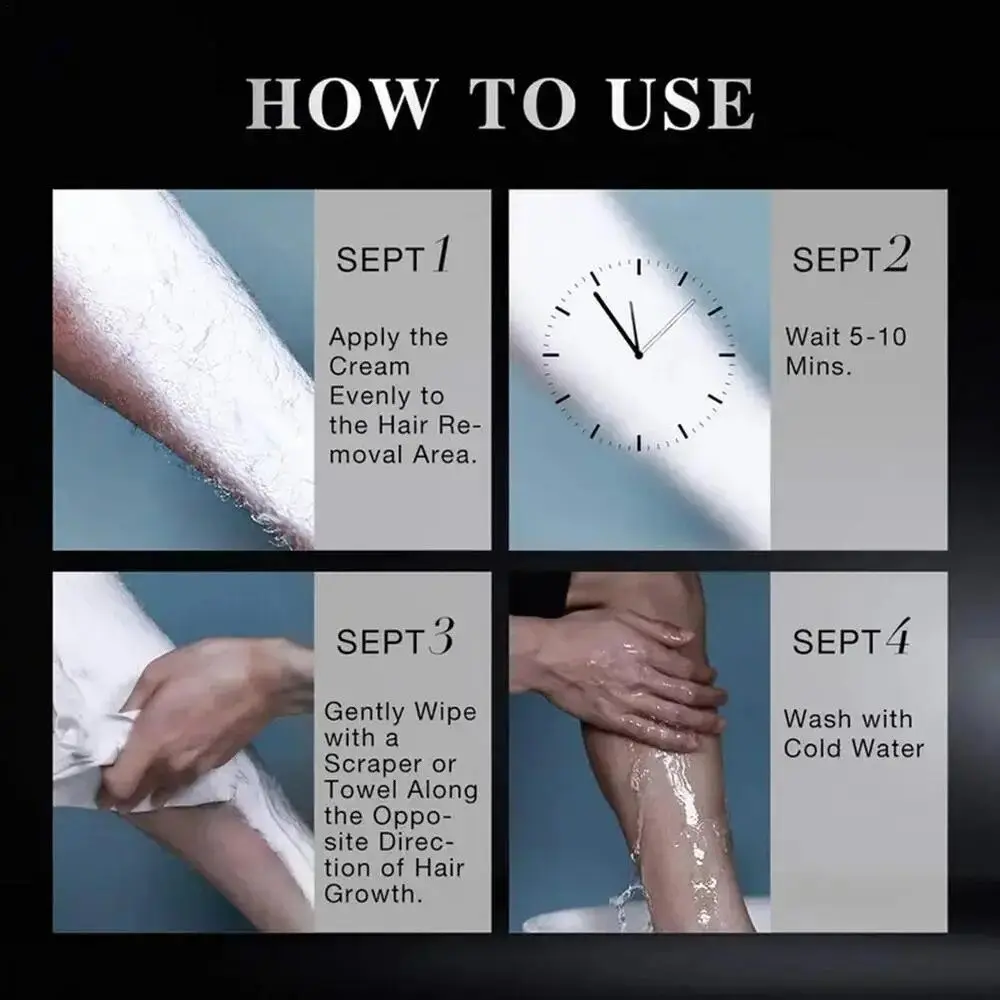 HOW TO USE

SEPT 1

Apply the Cream Evenly to the Hair Removal Area.

SEPT 2

Wait 5-10 Mins.

SEPT 3

Gently Wipe with a Scraper or Towel Along the Opposite Direction of Hair Growth.

SEPT 4

Wash with Cold Water