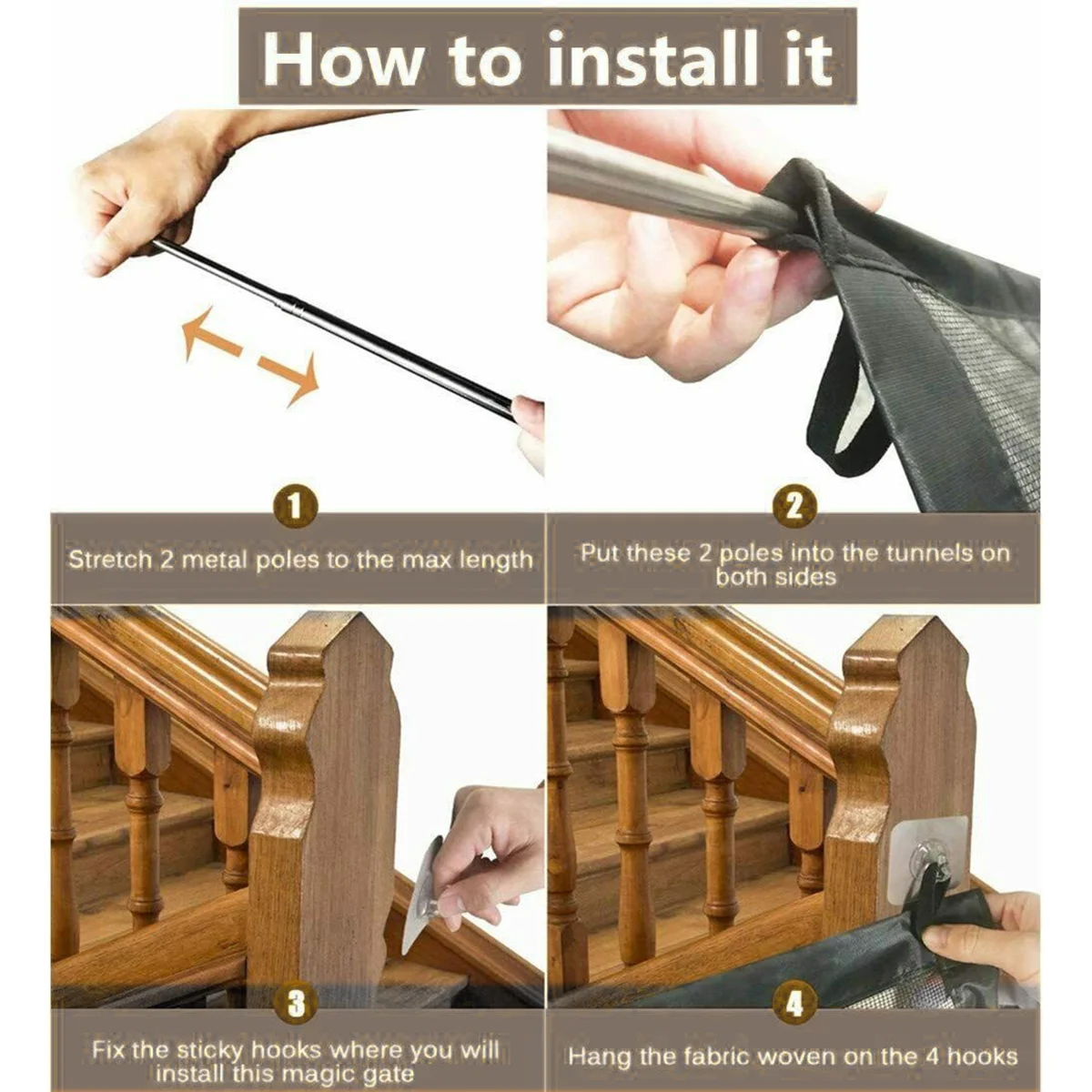 How to install it

1

Stretch 2 metal poles to the max length

2

Put these 2 poles into the tunnels on both sides

3

Fix the sticky hooks where you will install this magic gate

4

Hang the fabric woven on the 4 hooks