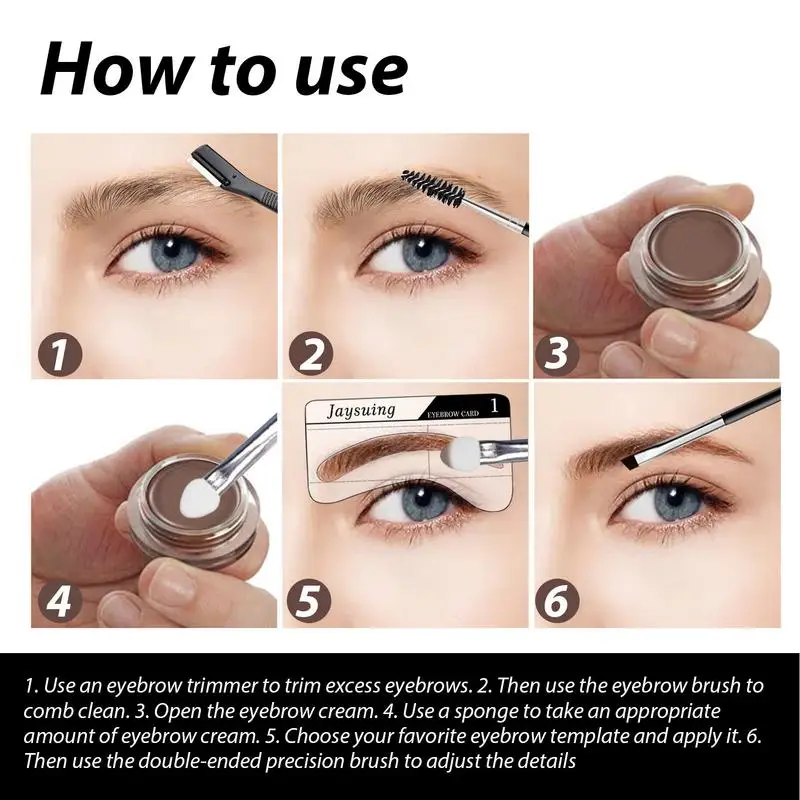 How to use

1

2

3

4

Jaysuing
EYEBROW CARD 1

5

6

1. Use an eyebrow trimmer to trim excess eyebrows. 2. Then use the eyebrow brush to comb clean. 3. Open the eyebrow cream. 4. Use a sponge to take an appropriate amount of eyebrow cream. 5. Choose your favorite eyebrow template and apply it. 6. Then use the double-ended precision brush to adjust the details