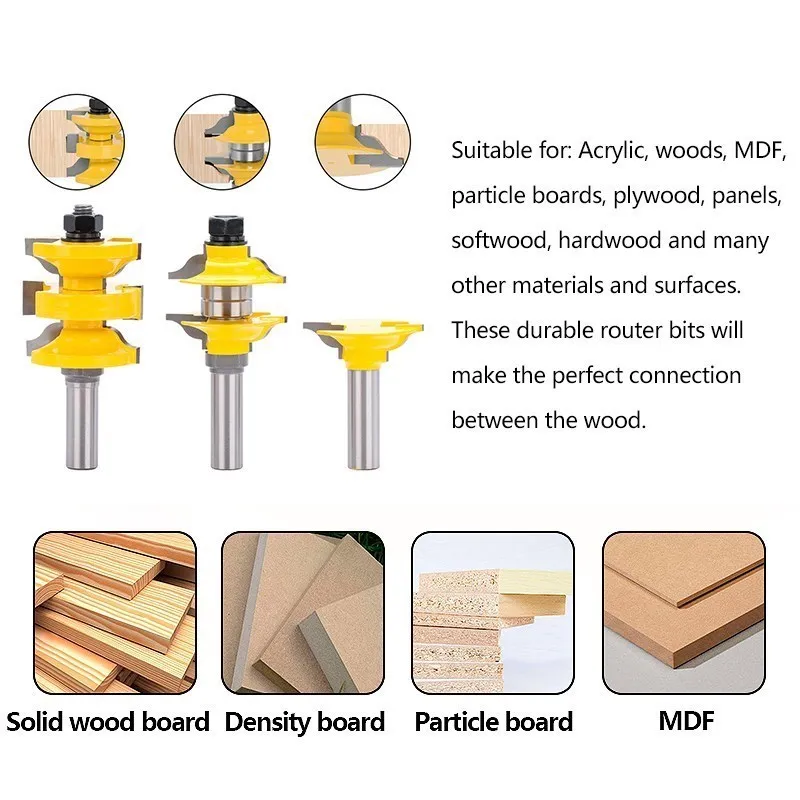 Suitable for: Acrylic, woods, MDF, particle boards, plywood, panels, softwood, hardwood and many other materials and surfaces. These durable router bits will make the perfect connection between the wood.

Solid wood board

Density board

Particle board

MDF