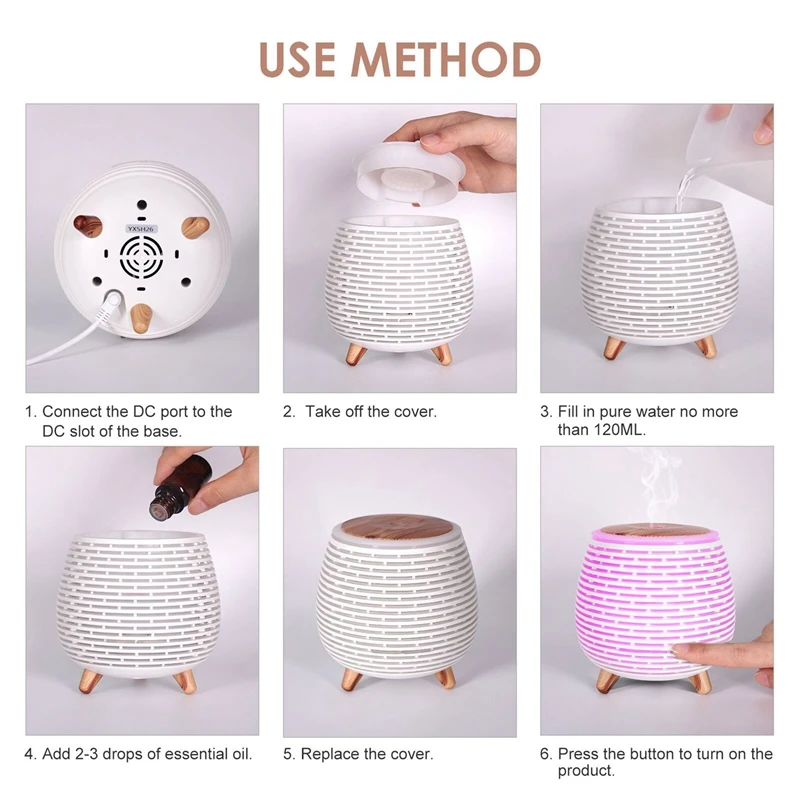 USE METHOD

YXSH26

1. Connect the DC port to the DC slot of the base.

2. Take off the cover.

3. Fill in pure water no more than 120ML.

4. Add 2-3 drops of essential oil.

5. Replace the cover.

6. Press the button to turn on the product.