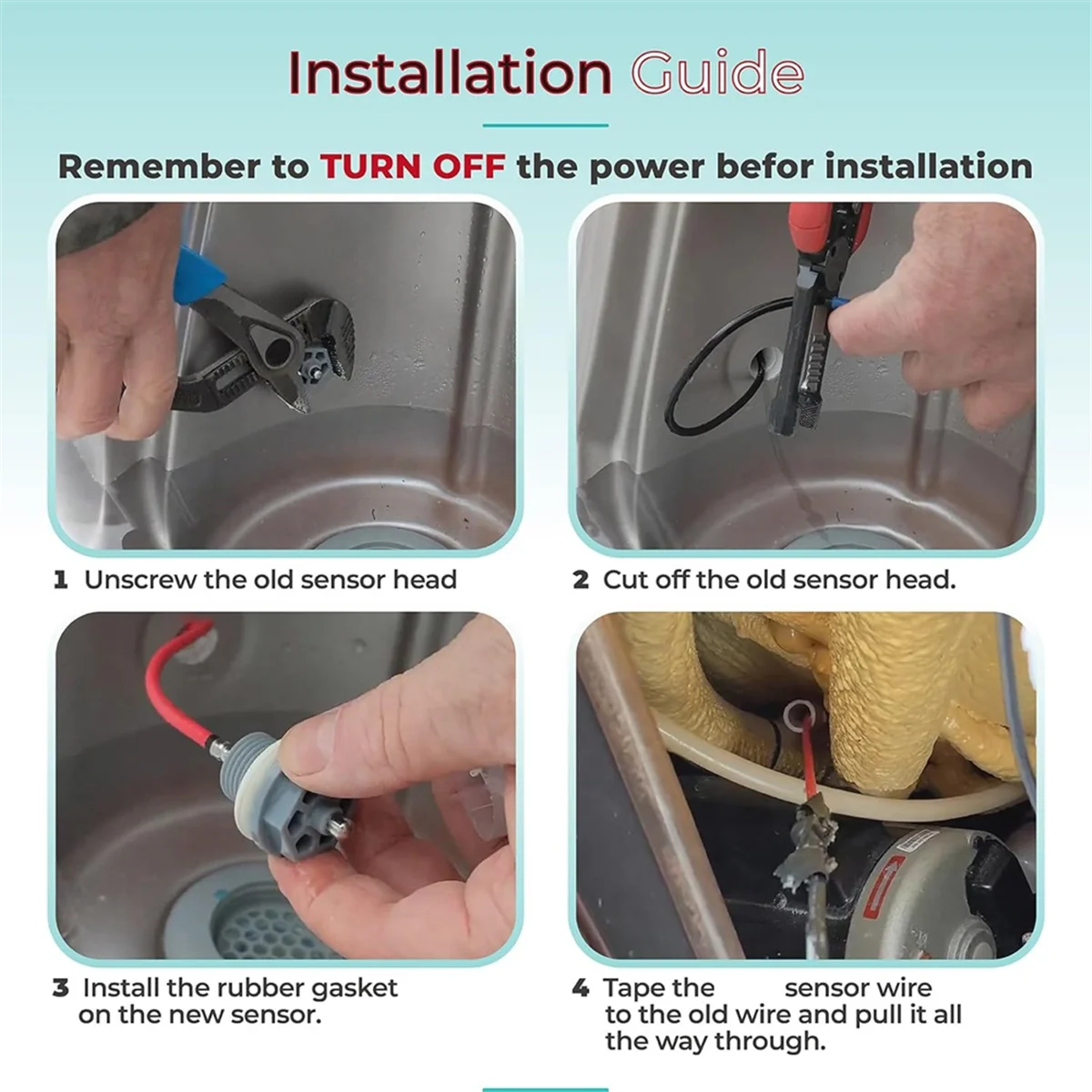 Installation Guide

Remember to TURN OFF the power befor installation

1 Unscrew the old sensor head

2 Cut off the old sensor head.

3 Install the rubber gasket on the new sensor.

4 Tape the sensor wire to the old wire and pull it all the way through.