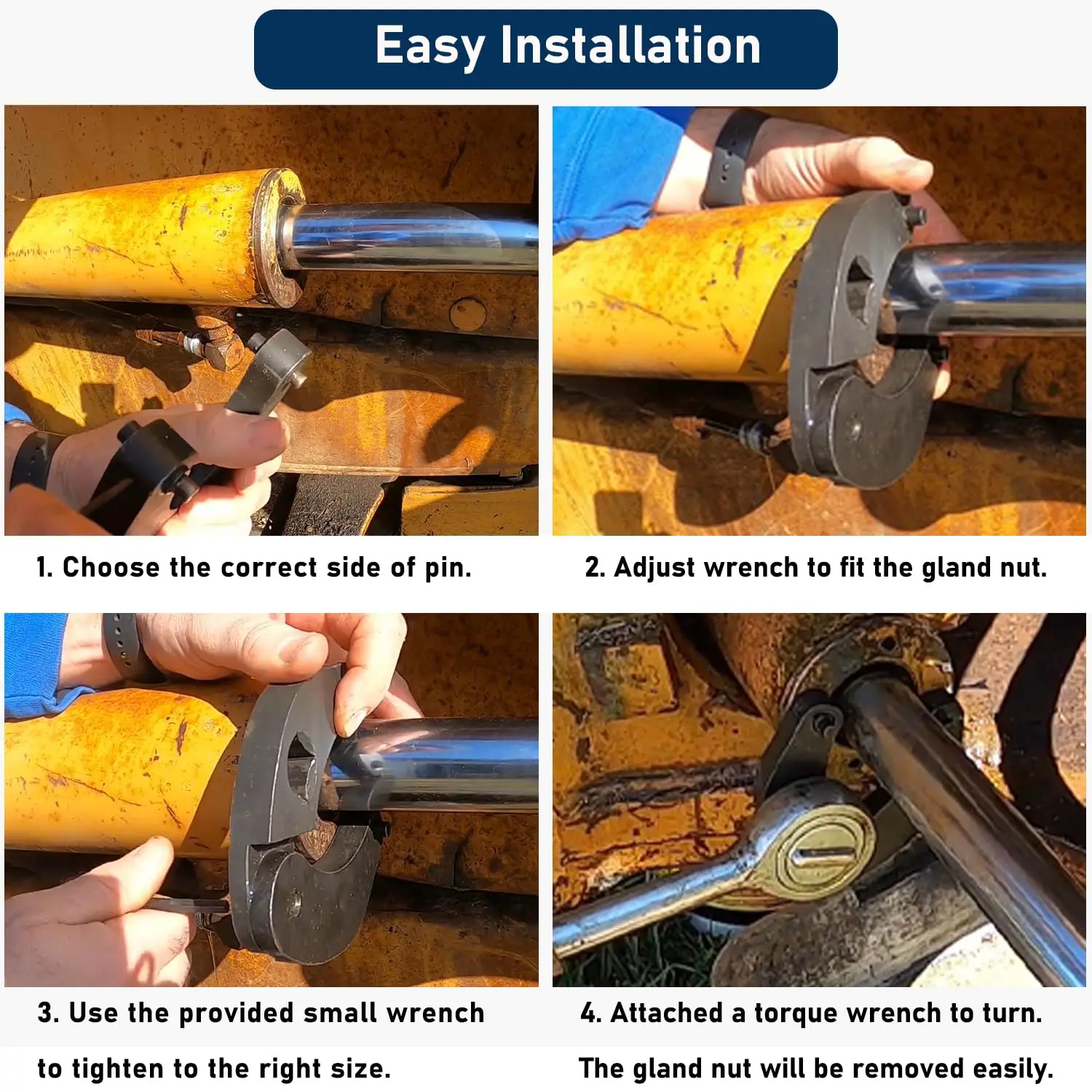 Easy Installation

1. Choose the correct side of pin.

2. Adjust wrench to fit the gland nut.

3. Use the provided small wrench to tighten to the right size.

4. Attached a torque wrench to turn. The gland nut will be removed easily.