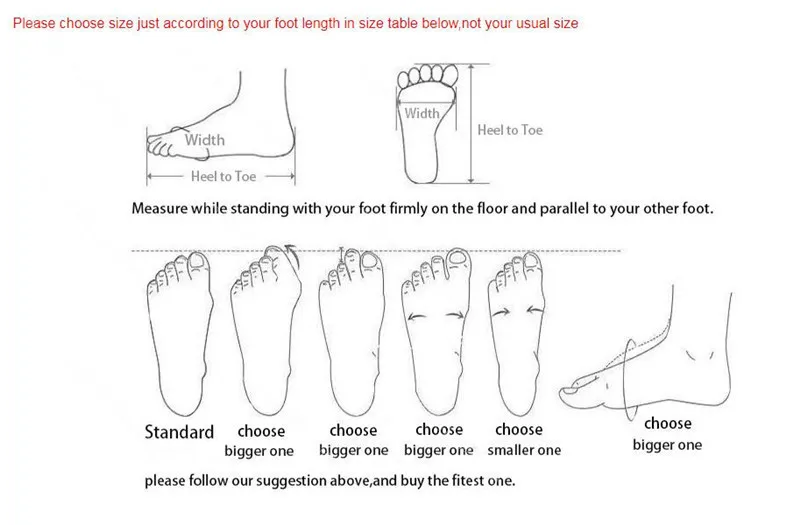 Please choose size just according to your foot length in size table below,not your usual size

Width

Heel to Toe

Width

Heel to Toe

Measure while standing with your foot firmly on the floor and parallel to your other foot.

Standard

choose bigger one

choose bigger one

choose bigger one

choose smaller one

choose bigger one

please follow our suggestion above,and buy the fitest one.