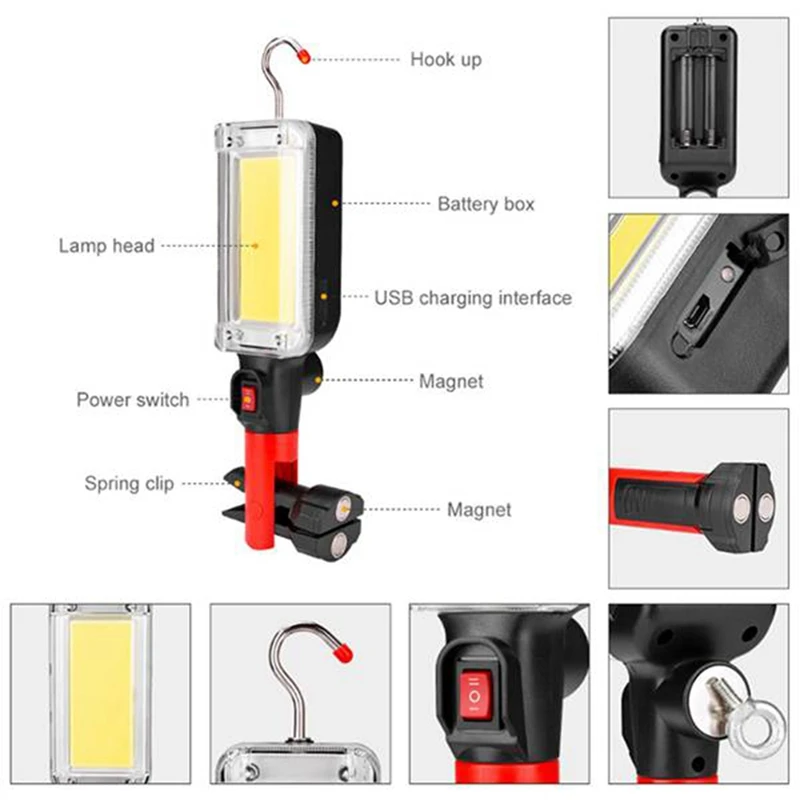 Hook up

Battery box

Lamp head

USB charging interface

Magnet

Power switch

Spring clip

Magnet