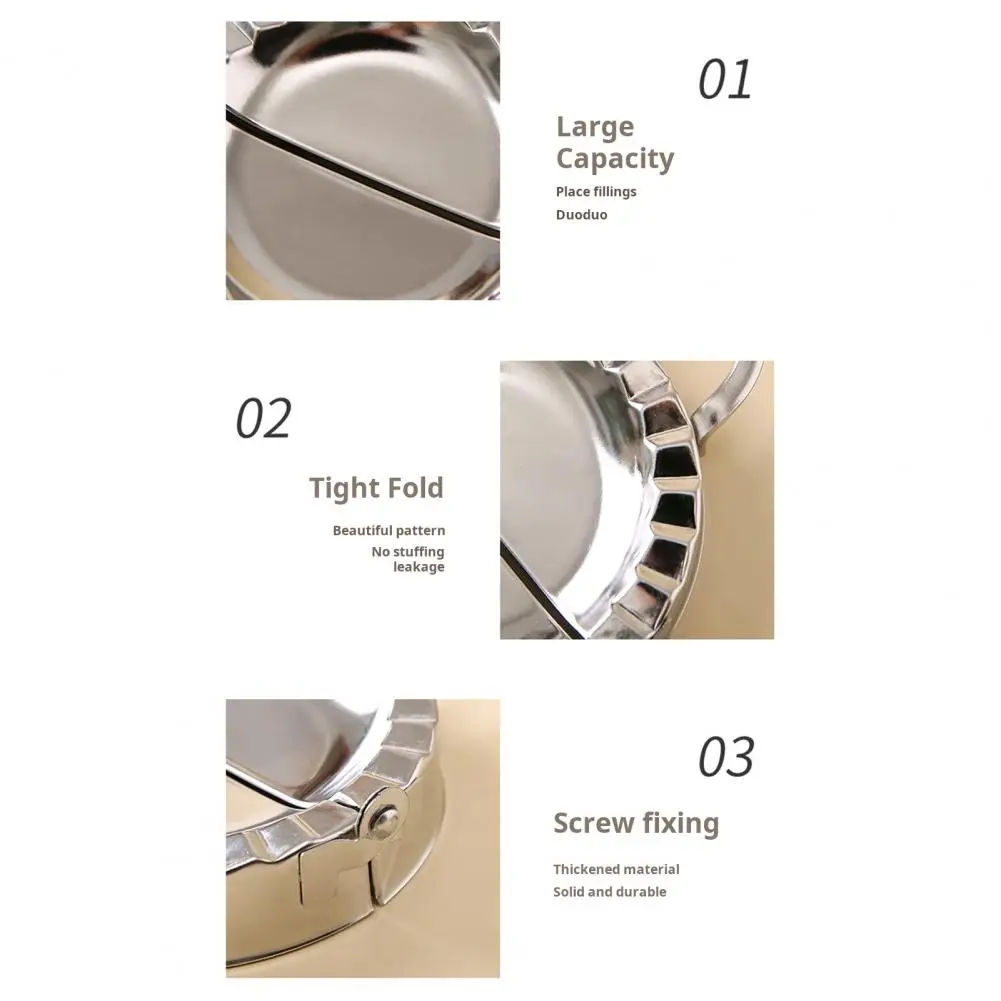 01

Large Capacity

Place fillings

Duoduo

02

Tight Fold

Beautiful pattern

No stuffing leakage

03

Screw fixing

Thickened material

Solid and durable