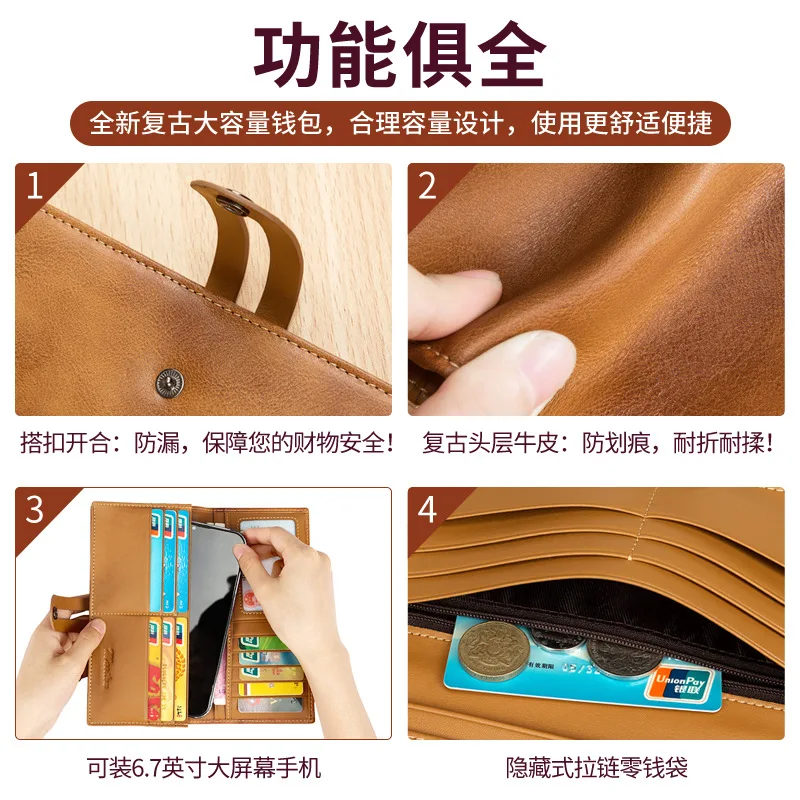 功能俱全

全新复古大容量钱包，合理容量设计，使用更舒适便捷

1

搭扣开合：防漏，保障您的财物安全！

2

复古头层牛皮：防划痕，耐折耐揉！

3

可装6.7英寸大屏幕手机

4

UnionPay 银联

隐藏式拉链零钱袋