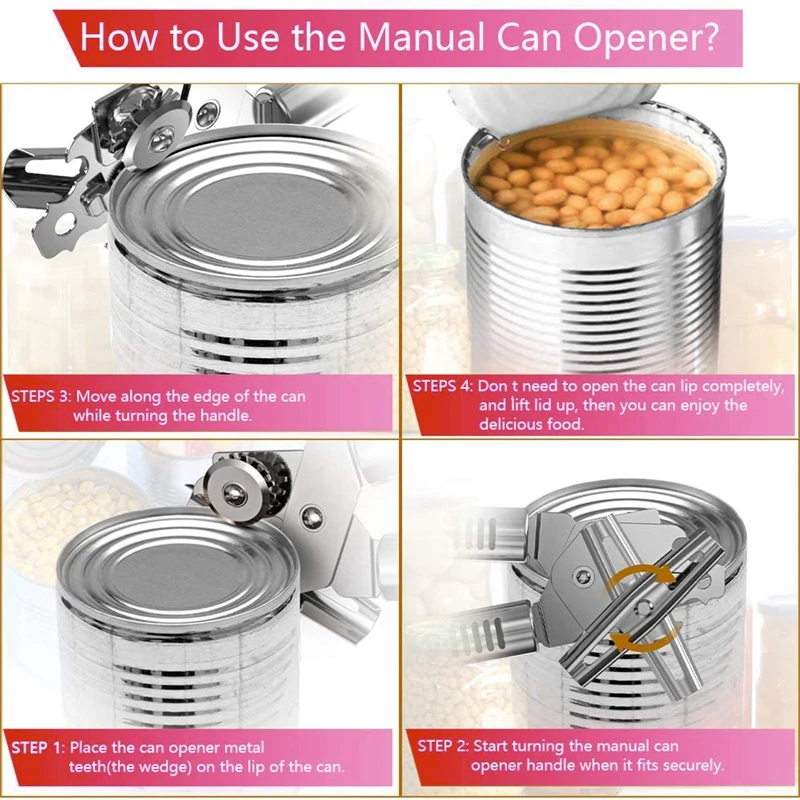 How to Use the Manual Can Opener?

STEPS 3: Move along the edge of the can while turning the handle.

STEPS 4: Don t need to open the can lip completely, and lift lid up, then you can enjoy the delicious food.

STEP 1: Place the can opener metal teeth(the wedge) on the lip of the can.

STEP 2: Start turning the manual can opener handle when it fits securely.