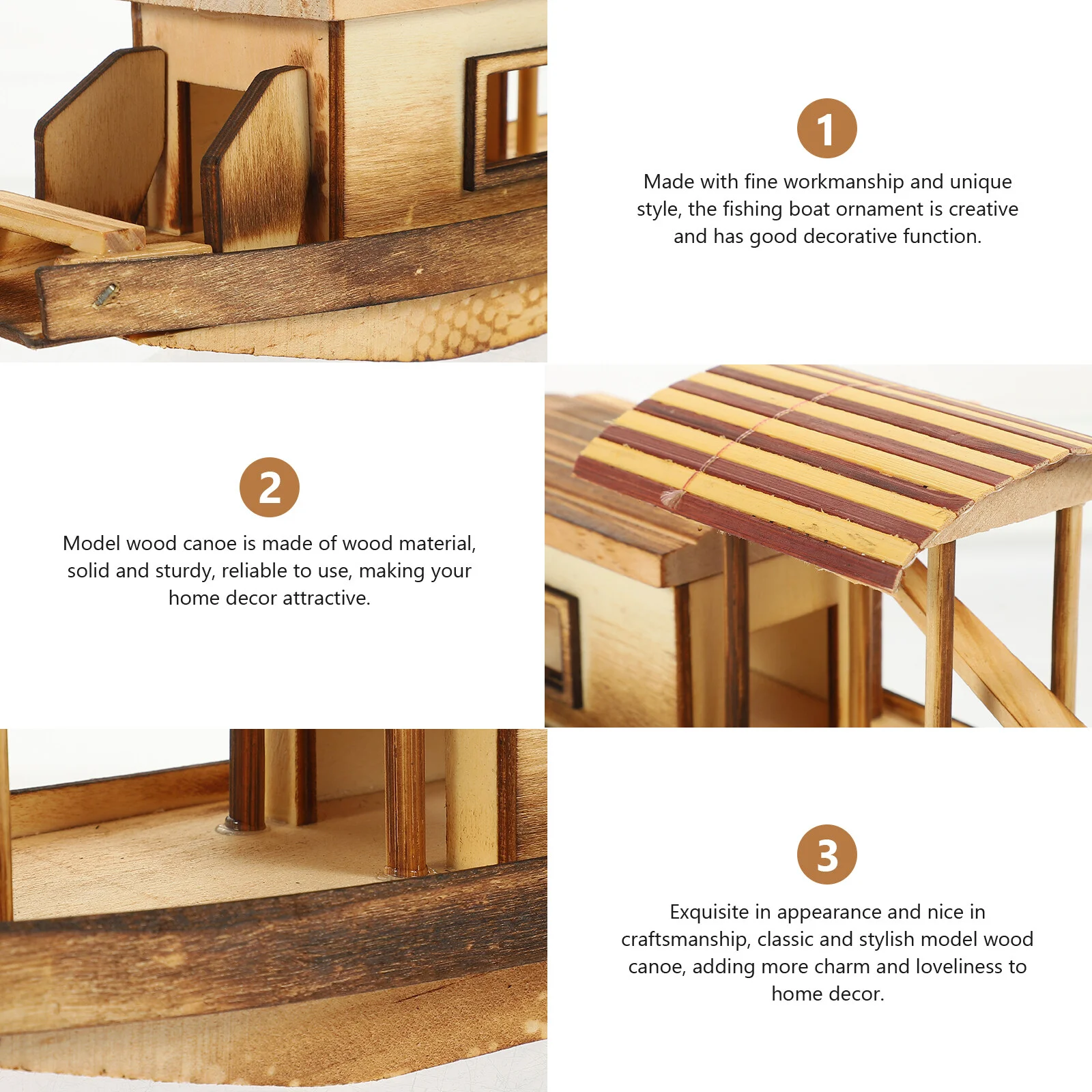 1

Made with fine workmanship and unique style, the fishing boat ornament is creative and has good decorative function.

2

Model wood canoe is made of wood material, solid and sturdy, reliable to use, making your home decor attractive.

3

Exquisite in appearance and nice in craftsmanship, classic and stylish model wood canoe, adding more charm and loveliness to home decor.